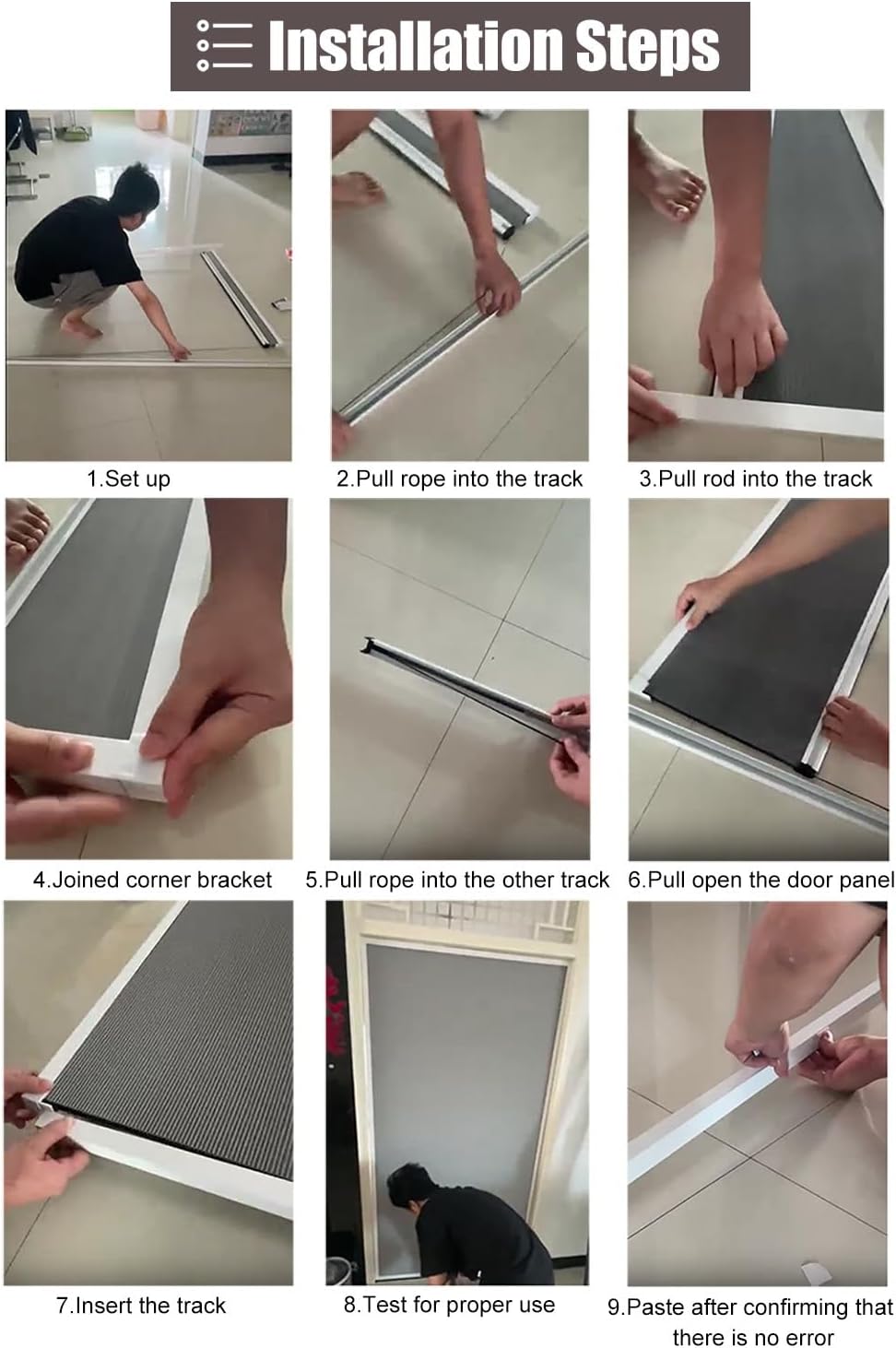 Installation Steps

1.Set up

2.Pull rope into the track

3.Pull rod into the track

4.Joined corner bracket

5.Pull rope into the other track

6.Pull open the door panel

7.Insert the track

8.Test for proper use

9.Paste after confirming that there is no error