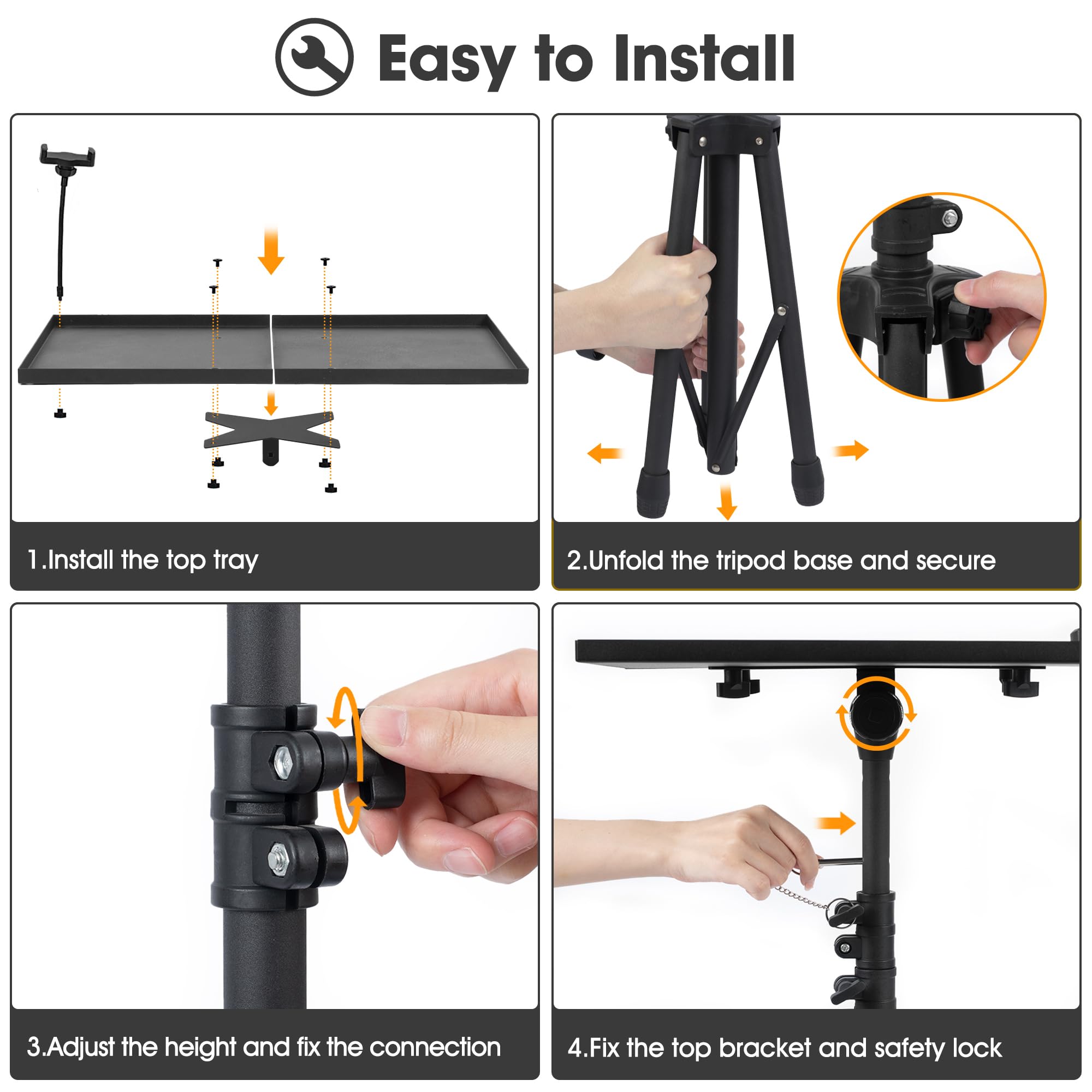 Easy to Install

1.Install the top tray

2.Unfold the tripod base and secure

3.Adjust the height and fix the connection

4.Fix the top bracket and safety lock