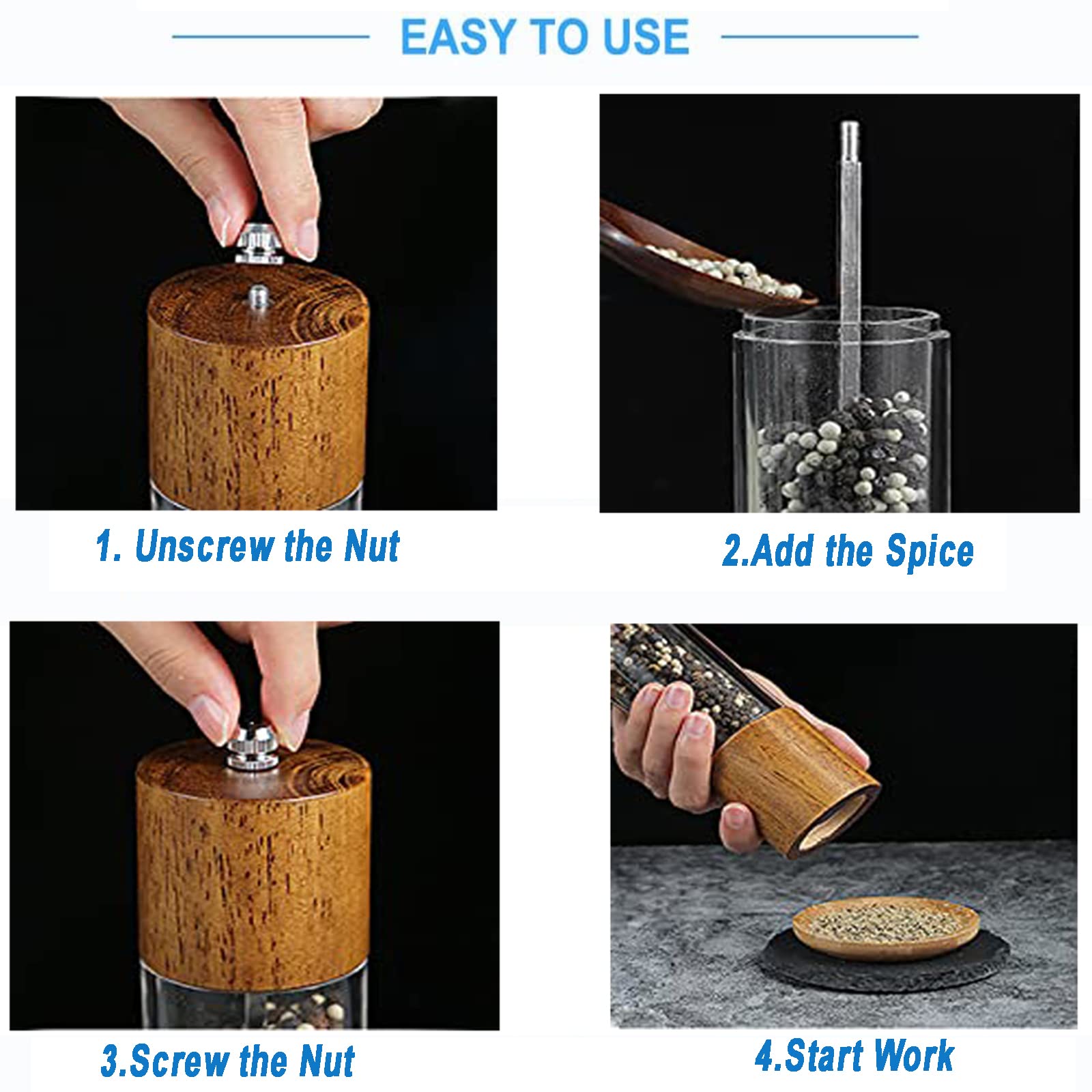 EASY TO USE

1. Unscrew the Nut

2.Add the Spice

3.Screw the Nut

4.Start Work