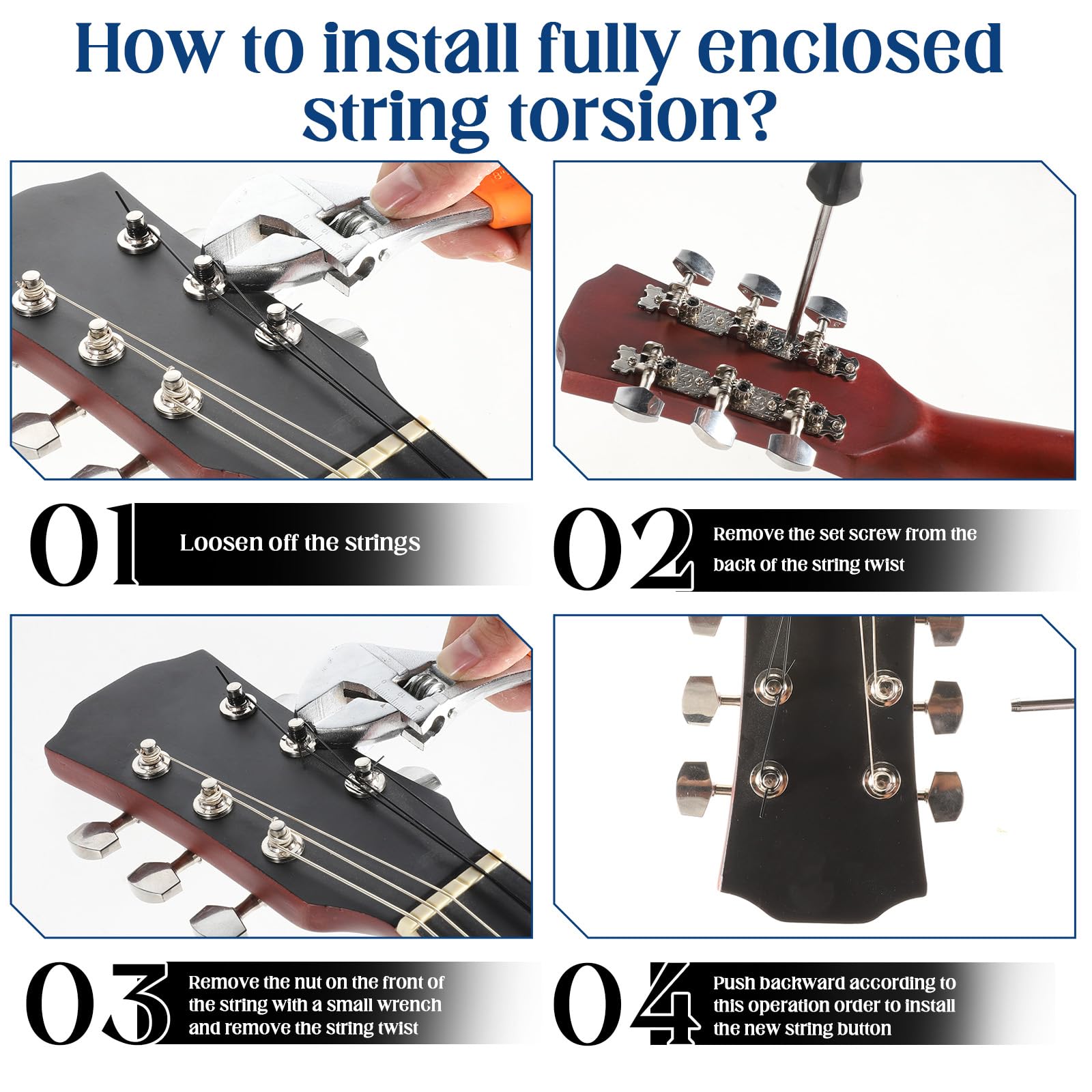 How to install fully enclosed string torsion?

01 Loosen off the strings

02 Remove the set screw from the back of the string twist

03 Remove the nut on the front of the string with a small wrench and remove the string twist

04 Push backward according to this operation order to install the new string button