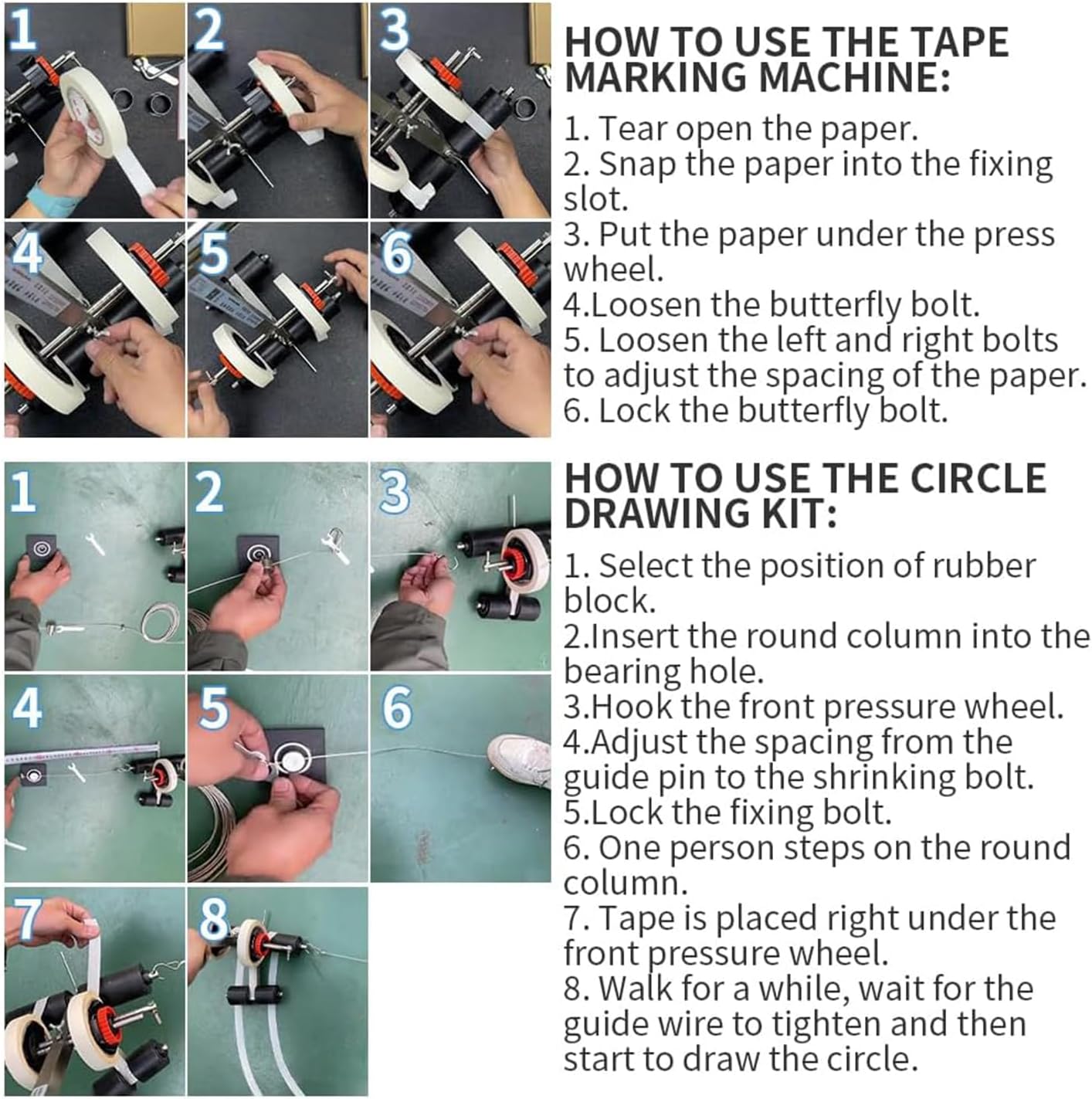 1
2
3
4
5
6

HOW TO USE THE TAPE MARKING MACHINE:

1. Tear open the paper.
2. Snap the paper into the fixing slot.
3. Put the paper under the press wheel.
4.Loosen the butterfly bolt.
5. Loosen the left and right bolts to adjust the spacing of the paper.
6. Lock the butterfly bolt.

1
2
3
4
5
6
7
8

HOW TO USE THE CIRCLE DRAWING KIT:

1. Select the position of rubber block.
2.Insert the round column into the bearing hole.
3.Hook the front pressure wheel.
4.Adjust the spacing from the guide pin to the shrinking bolt.
5.Lock the fixing bolt.
6. One person steps on the round column.
7. Tape is placed right under the front pressure wheel.
8. Walk for a while, wait for the guide wire to tighten and then start to draw the circle.