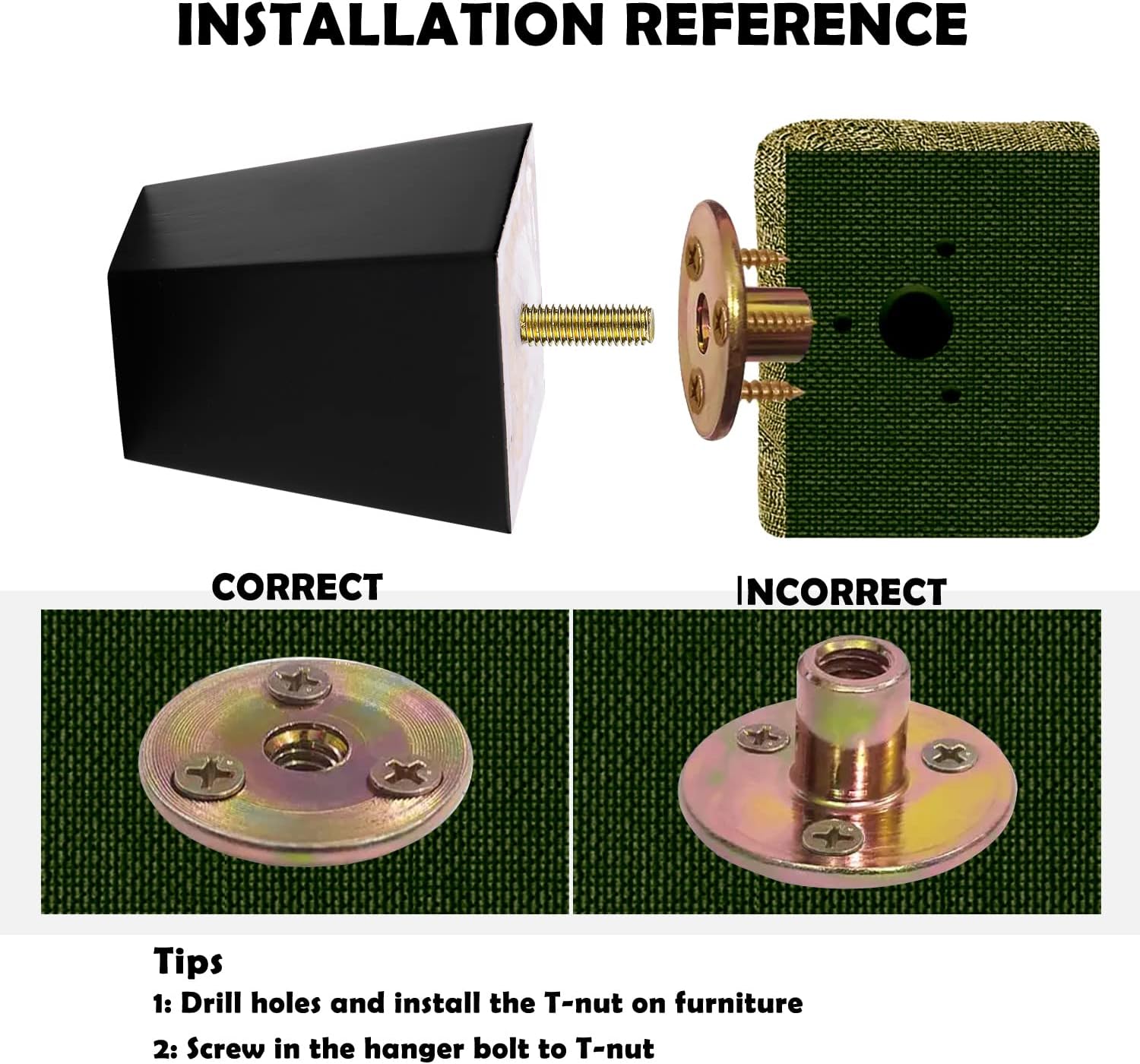 INSTALLATION REFERENCE

CORRECT

INCORRECT

Tips

1: Drill holes and install the T-nut on furniture

2: Screw in the hanger bolt to T-nut