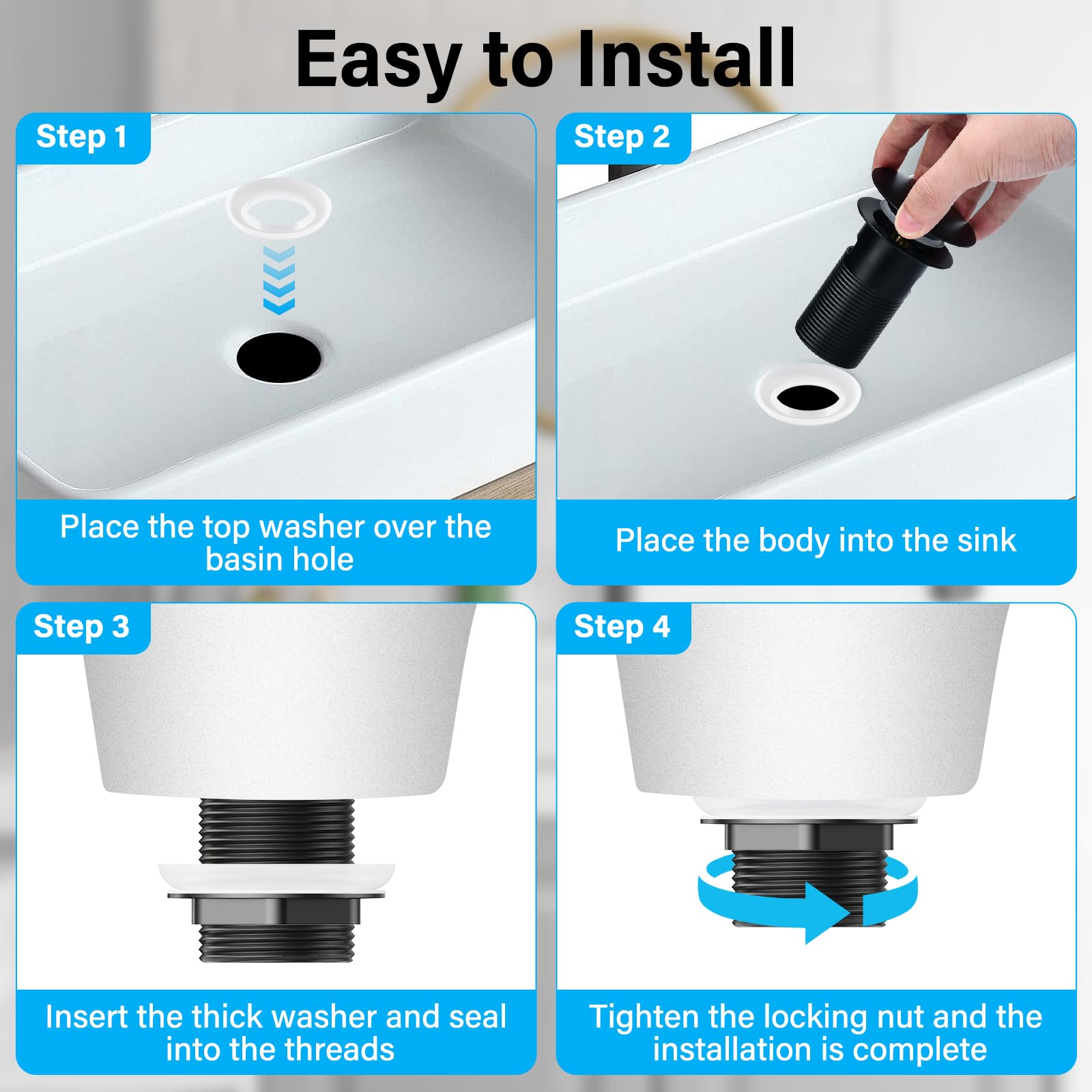 Easy to Install

Step 1

Place the top washer over the basin hole

Step 2

Place the body into the sink

Step 3

Insert the thick washer and seal into the threads

Step 4

Tighten the locking nut and the installation is complete