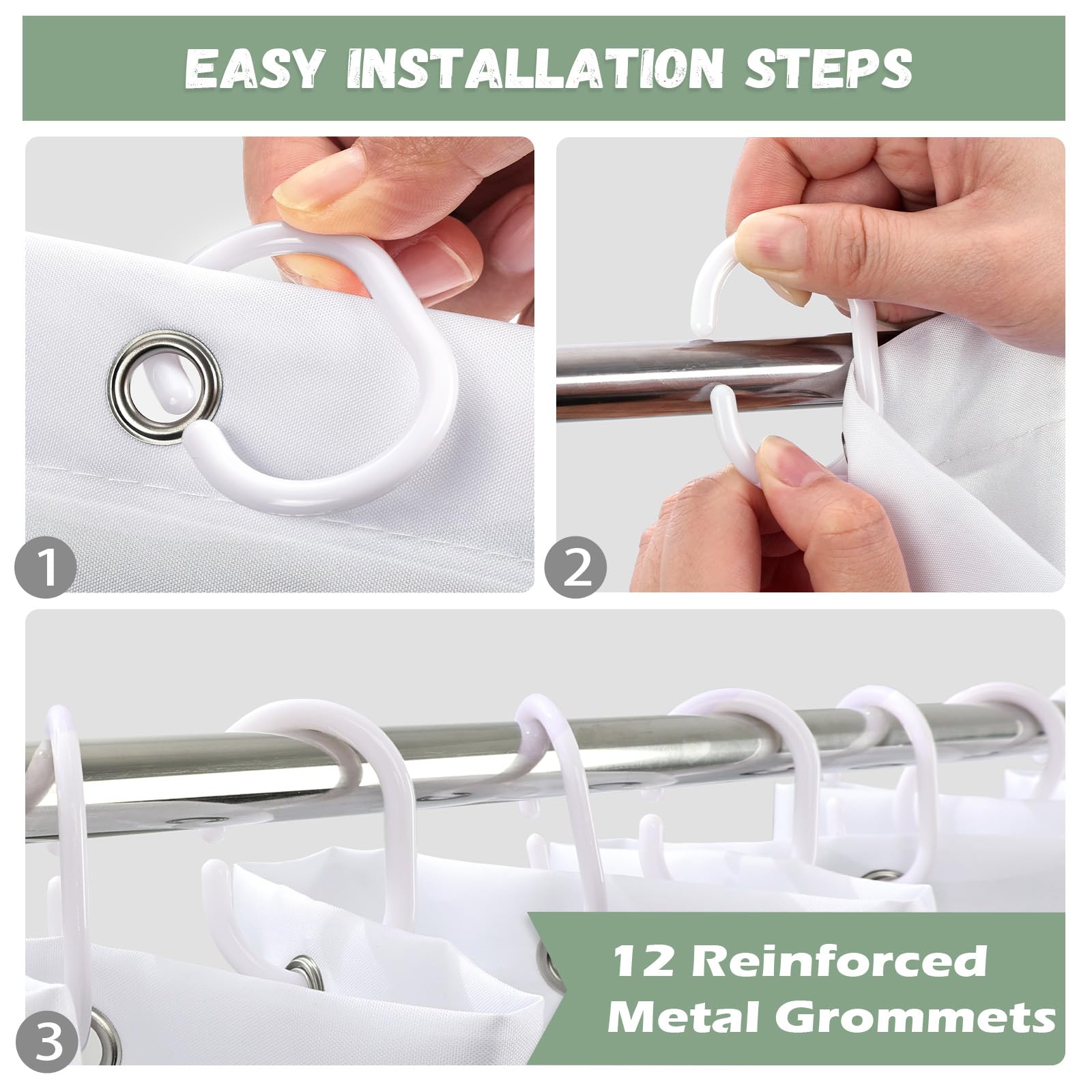 EASY INSTALLATION STEPS

1

2

3

12 Reinforced Metal Grommets