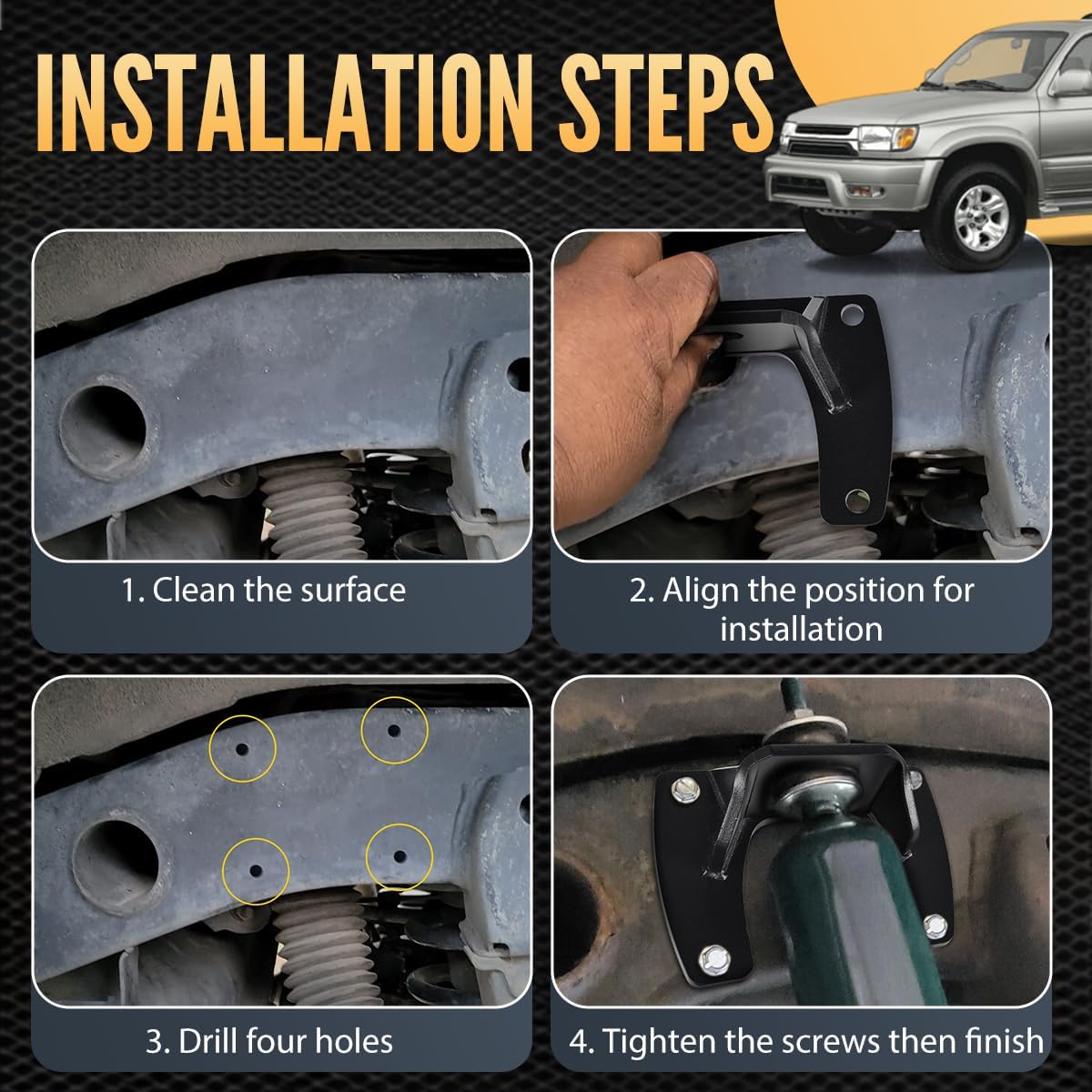 INSTALLATION STEPS

1. Clean the surface

2. Align the position for installation

3. Drill four holes

4. Tighten the screws then finish