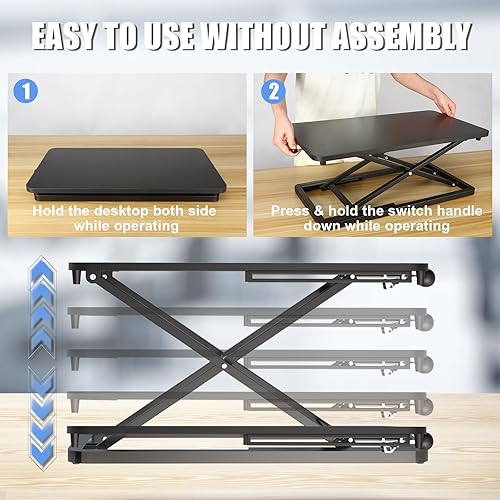 EASY TO USE WITHOUT ASSEMBLY

1

Hold the desktop both side while operating

2

Press & hold the switch handle down while operating