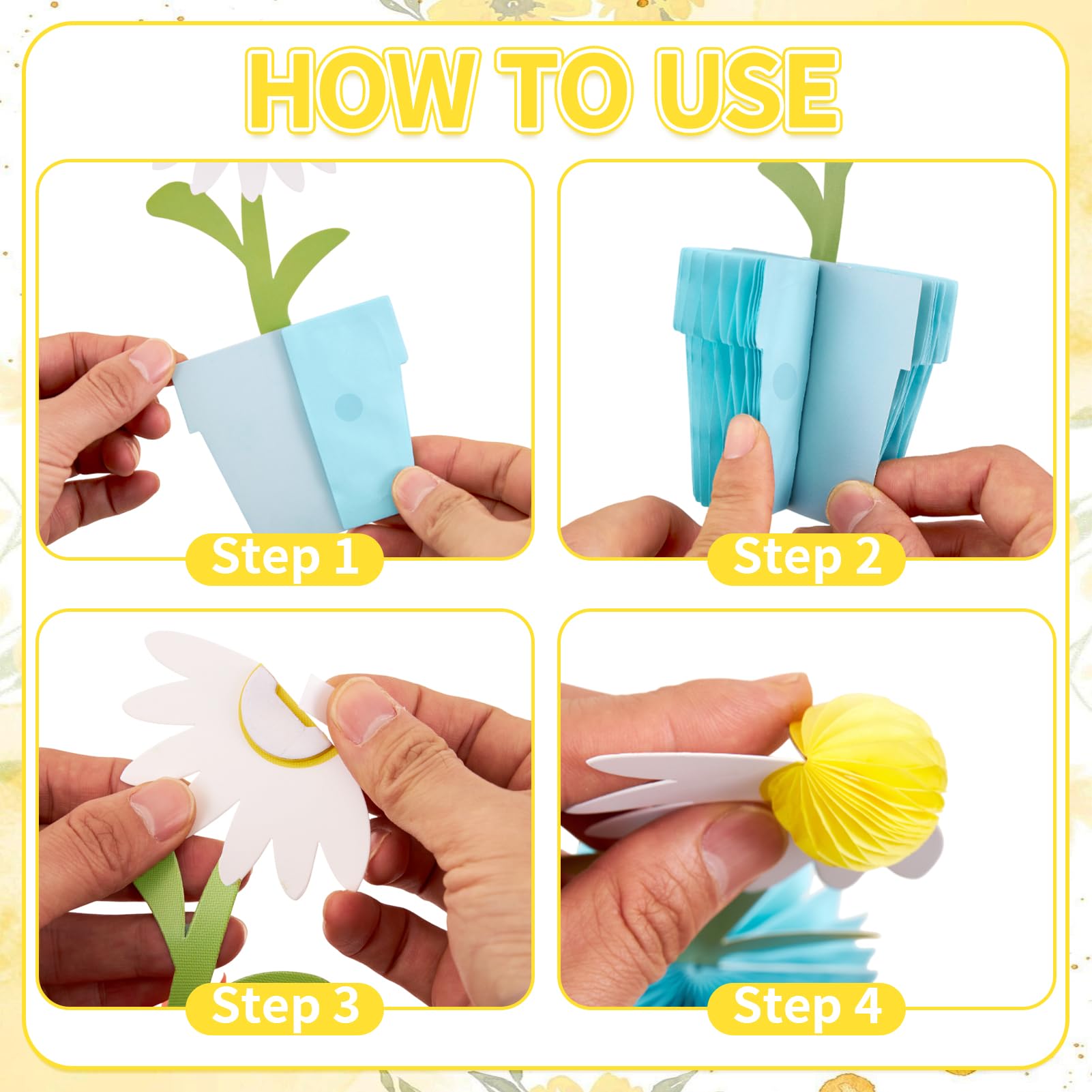 HOW TO USE

Step 1

Step 2

Step 3

Step 4