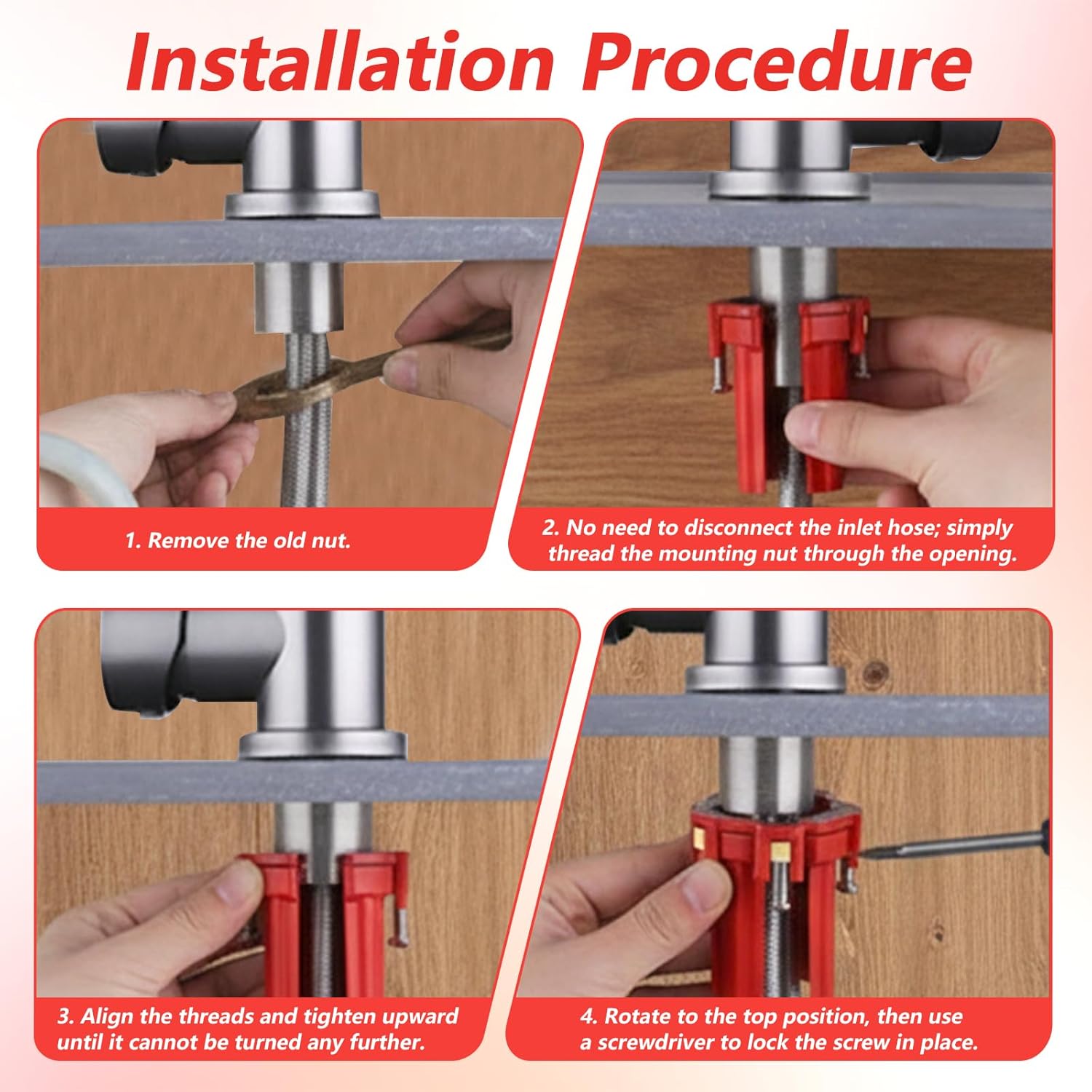 Installation Procedure

1. Remove the old nut.

2. No need to disconnect the inlet hose; simply thread the mounting nut through the opening.

3. Align the threads and tighten upward until it cannot be turned any further.

4. Rotate to the top position, then use a screwdriver to lock the screw in place.