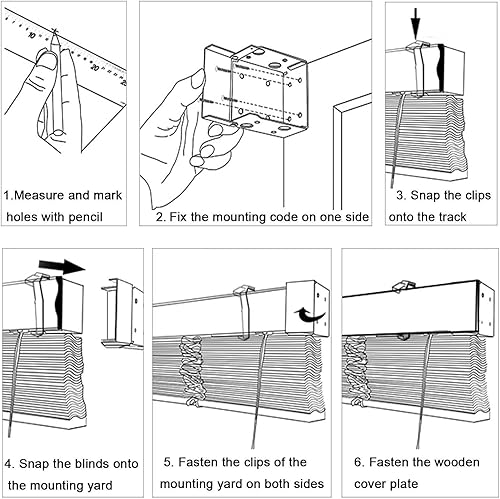 10

20

1.Measure and mark holes with pencil

2. Fix the mounting code on one side

3. Snap the clips onto the track

4. Snap the blinds onto the mounting yard

5. Fasten the clips of the mounting yard on both sides

6. Fasten the wooden cover plate