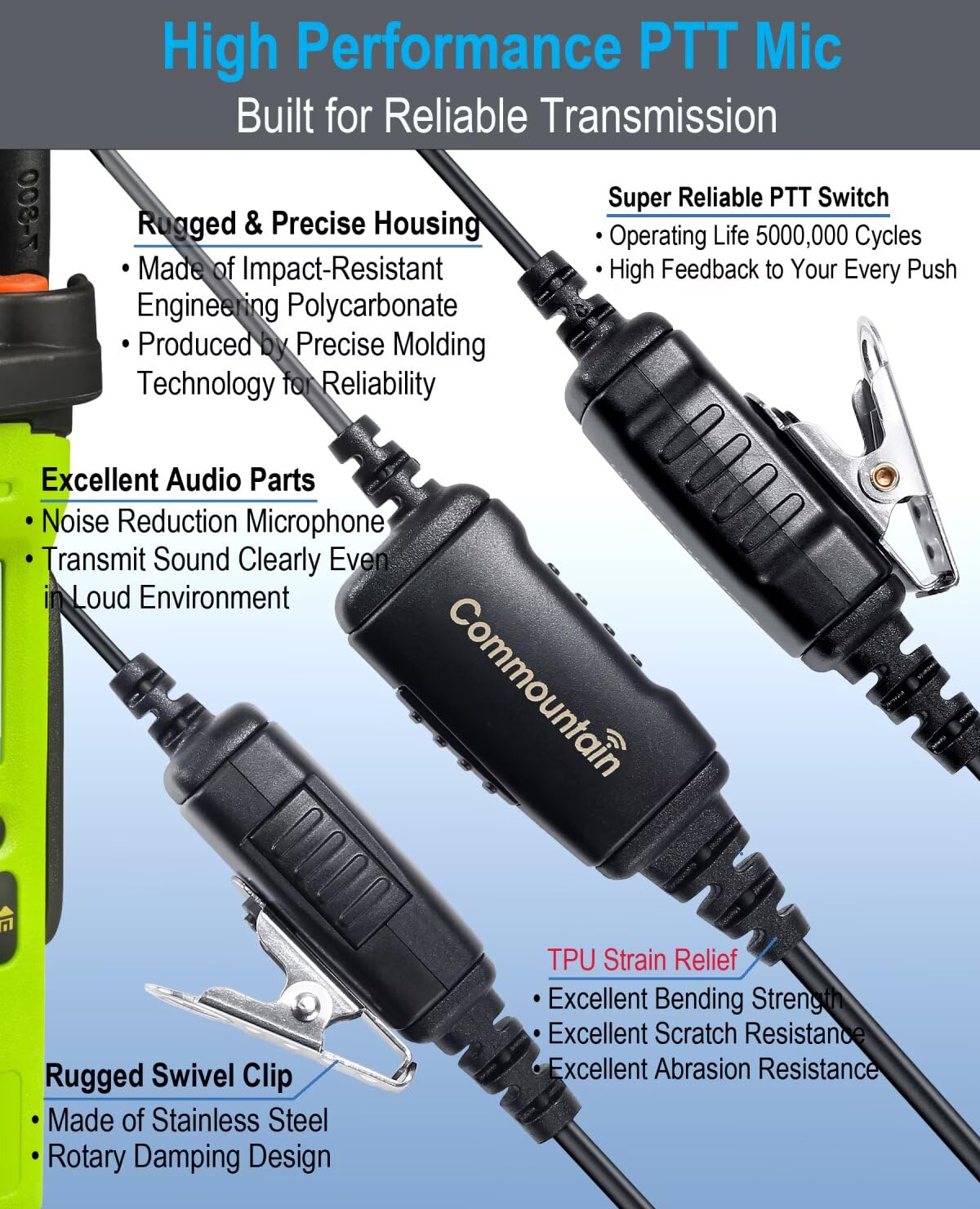 High Performance PTT Mic
Built for Reliable Transmission

Rugged & Precise Housing
• Made of Impact-Resistant Engineering Polycarbonate
• Produced by Precise Molding Technology for Reliability

Super Reliable PTT Switch
• Operating Life 5000,000 Cycles
• High Feedback to Your Every Push

Excellent Audio Parts
• Noise Reduction Microphone
• Transmit Sound Clearly Even in Loud Environment

Commountain

TPU Strain Relief
• Excellent Bending Strength
• Excellent Scratch Resistance
• Excellent Abrasion Resistance

Rugged Swivel Clip
• Made of Stainless Steel
• Rotary Damping Design