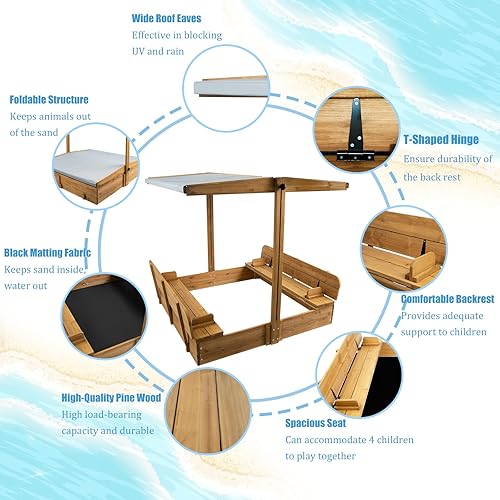 Wide Roof Eaves
Effective in blocking UV and rain

Foldable Structure
Keeps animals out of the sand

T-Shaped Hinge
Ensure durability of the back rest

Black Matting Fabric
Keeps sand inside, water out

Comfortable Backrest
Provides adequate support to children

High-Quality Pine Wood
High load-bearing capacity and durable

Spacious Seat
Can accommodate 4 children to play together