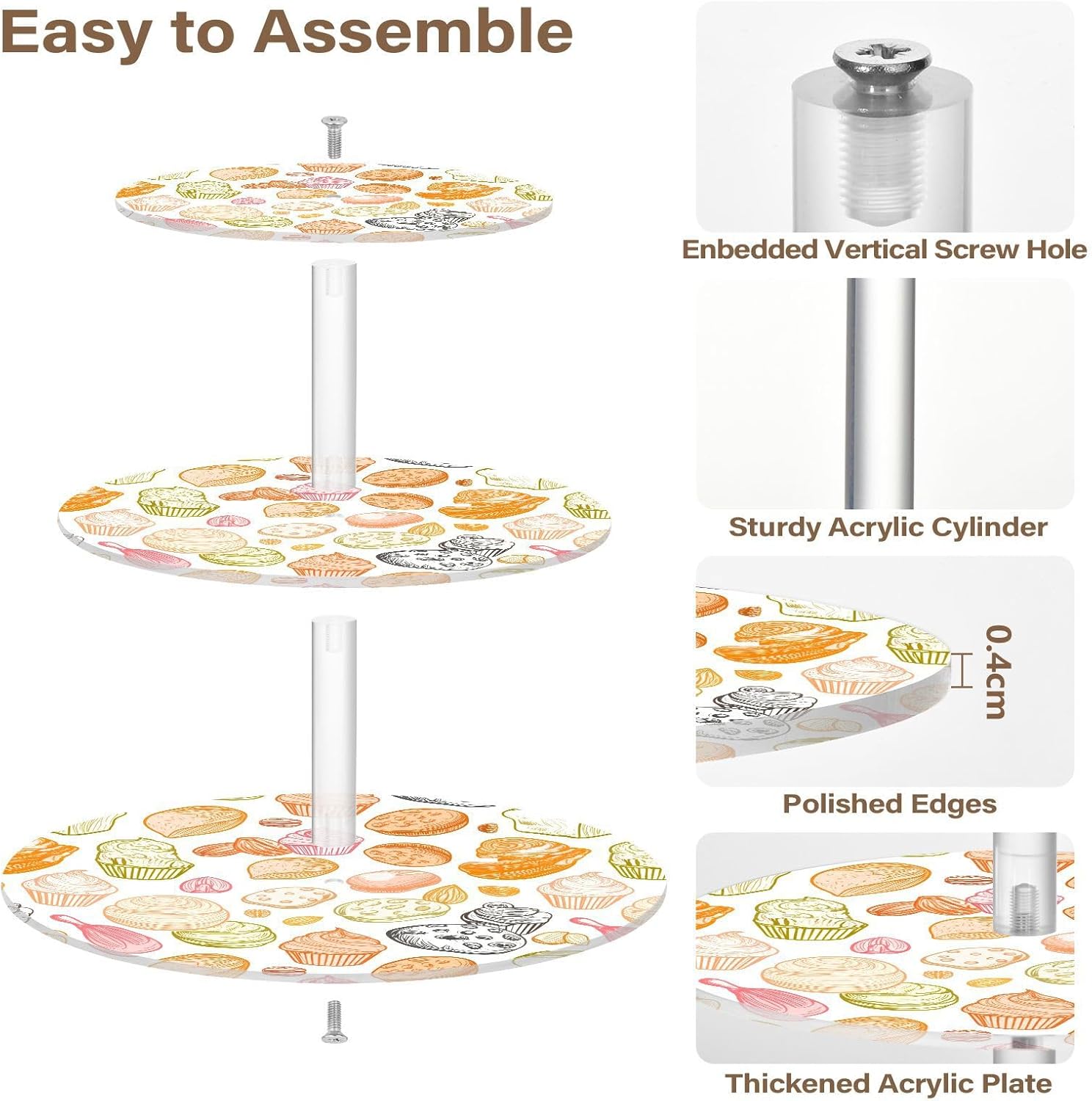 Easy to Assemble

Enbedded Vertical Screw Hole

Sturdy Acrylic Cylinder

0.4cm

Polished Edges

Thickened Acrylic Plate