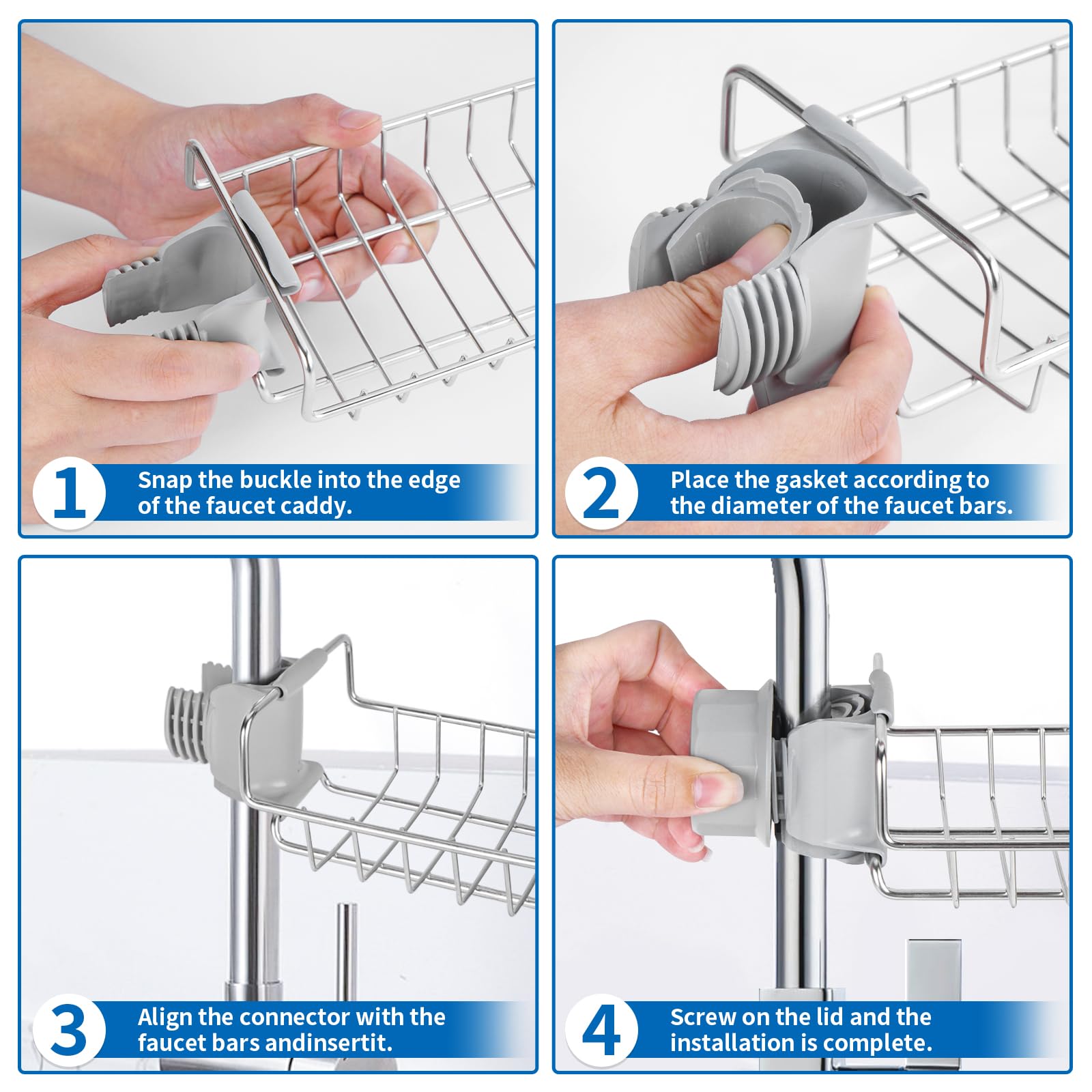 1 Snap the buckle into the edge of the faucet caddy.

2 Place the gasket according to the diameter of the faucet bars.

3 Align the connector with the faucet bars andinsertit.

4 Screw on the lid and the installation is complete.