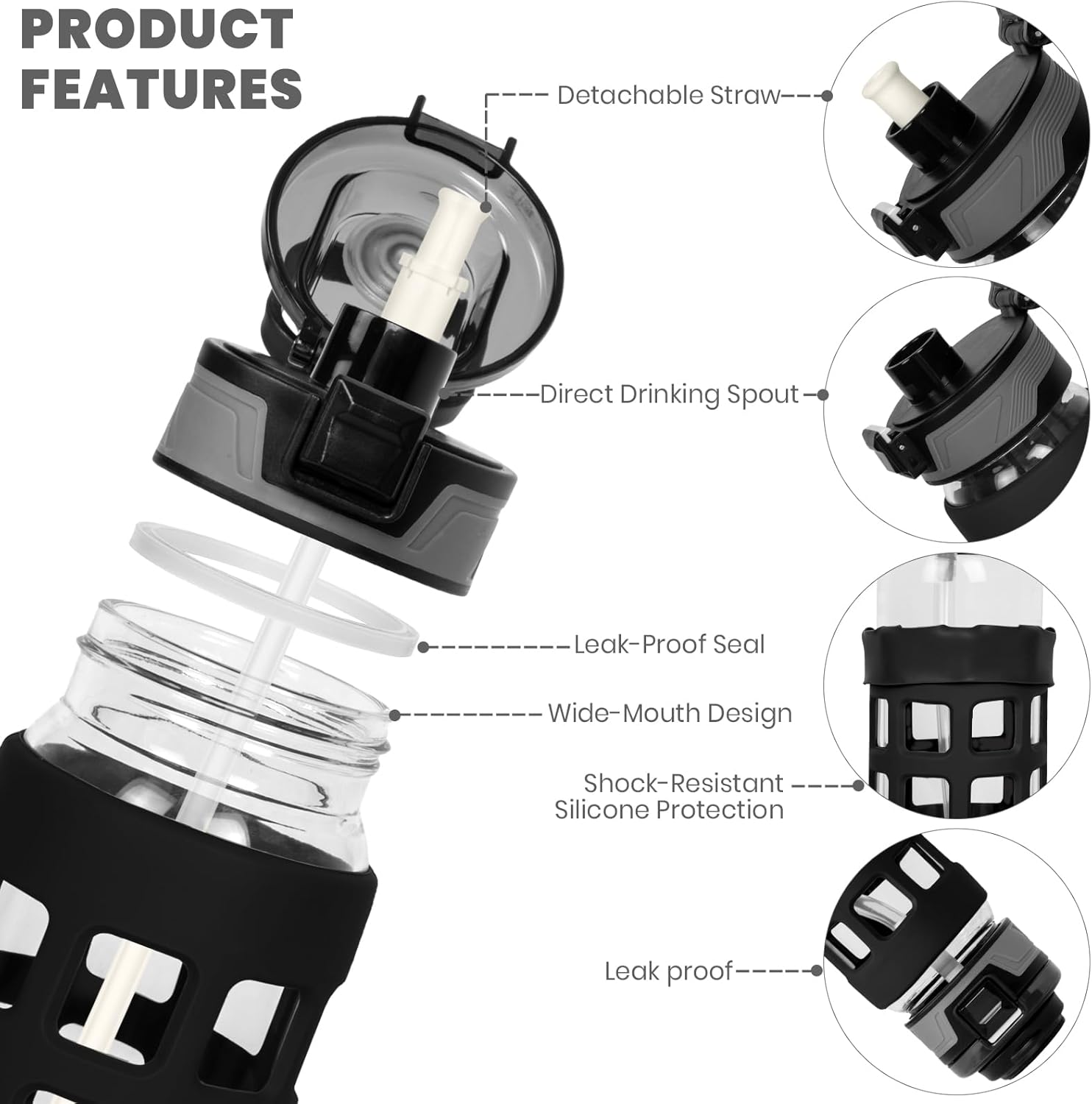 PRODUCT FEATURES

Detachable Straw

Direct Drinking Spout

Leak-Proof Seal

Wide-Mouth Design

Shock-Resistant Silicone Protection

Leak proof