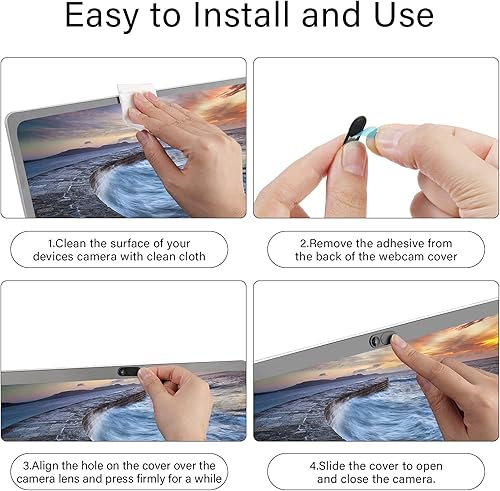 Easy to Install and Use

1.Clean the surface of your devices camera with clean cloth

2.Remove the adhesive from the back of the webcam cover

3.Align the hole on the cover over the camera lens and press firmly for a while

4.Slide the cover to open and close the camera.