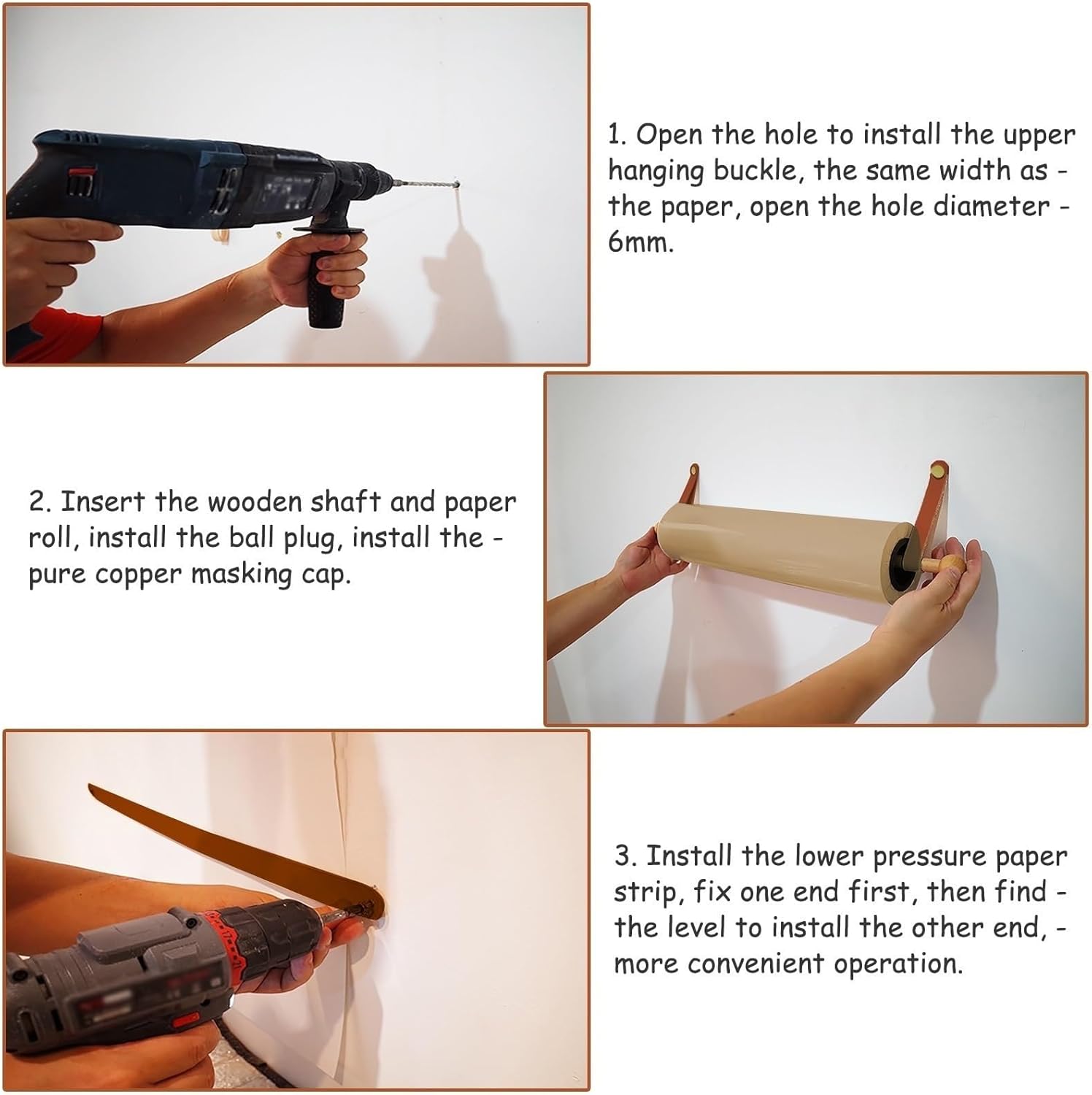 1. Open the hole to install the upper hanging buckle, the same width as - the paper, open the hole diameter - 6mm.

2. Insert the wooden shaft and paper roll, install the ball plug, install the - pure copper masking cap.

3. Install the lower pressure paper strip, fix one end first, then find - the level to install the other end, - more convenient operation.