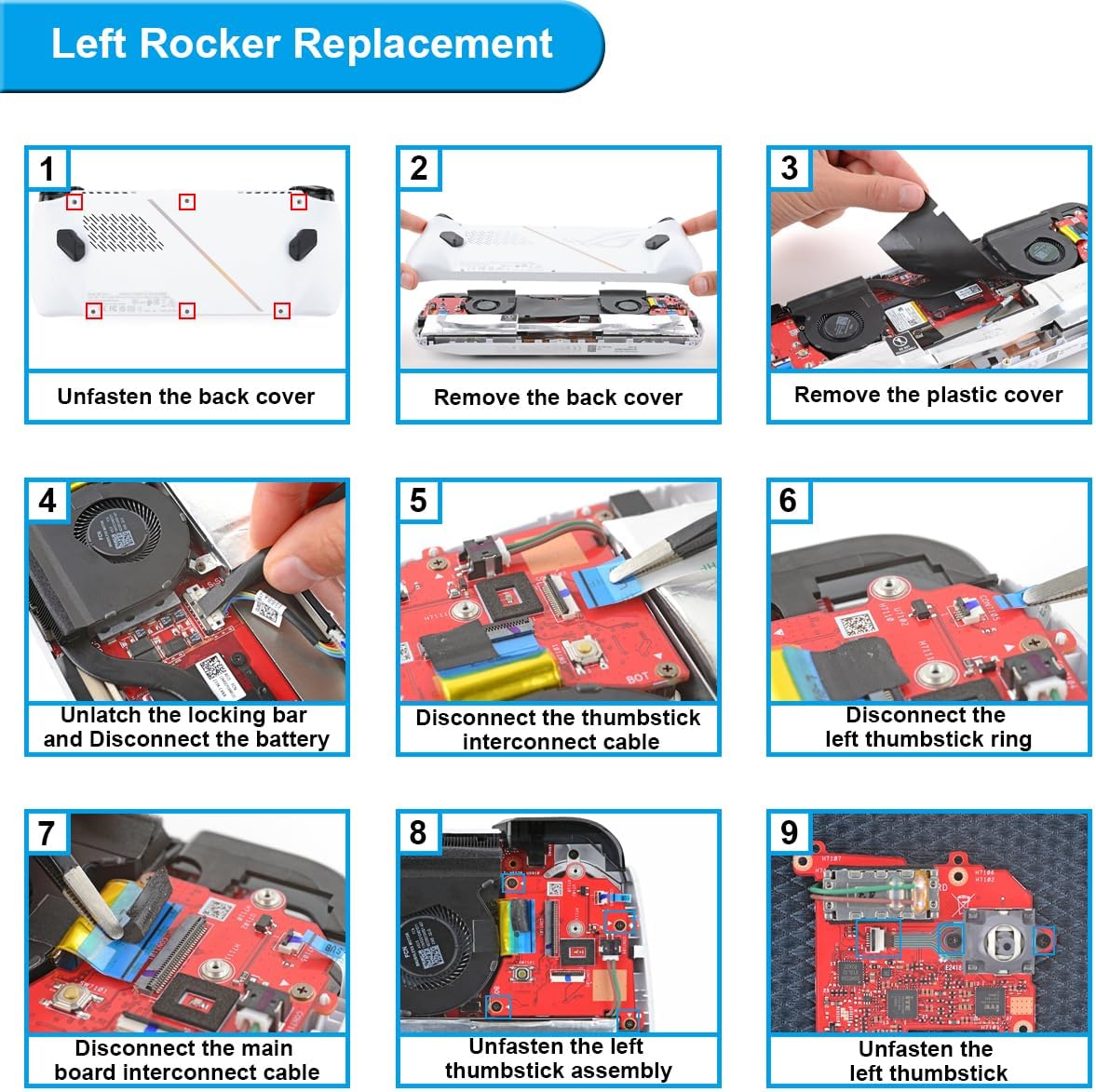 Left Rocker Replacement

1
Unfasten the back cover

2
Remove the back cover

3
Remove the plastic cover

4
Unlatch the locking bar and Disconnect the battery

5
Disconnect the thumbstick interconnect cable

6
Disconnect the left thumbstick ring

7
Disconnect the main board interconnect cable

8
Unfasten the left thumbstick assembly

9
Unfasten the left thumbstick