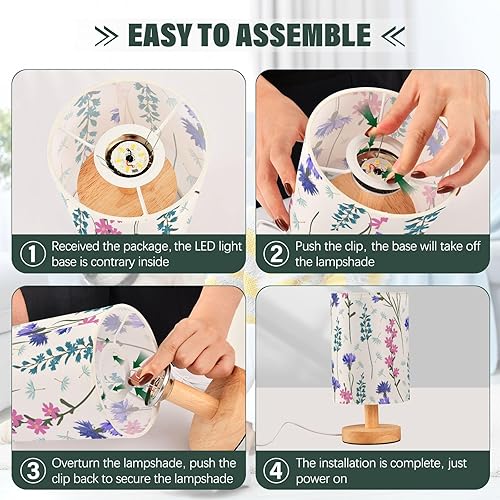 EASY TO ASSEMBLE

① Received the package, the LED light base is contrary inside

② Push the clip, the base will take off the lampshade

③ Overturn the lampshade, push the clip back to secure the lampshade

④ The installation is complete, just power on