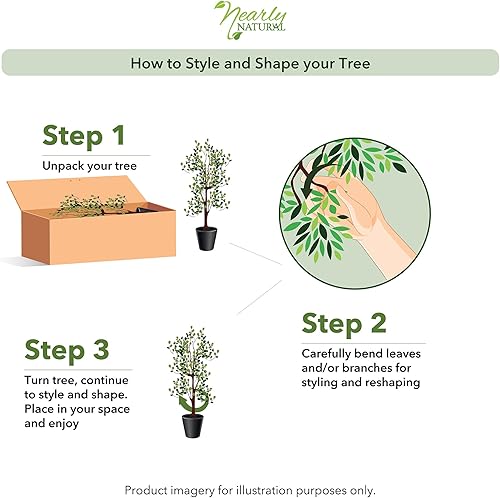 Nearly NATURAL

How to Style and Shape your Tree

Step 1

Unpack your tree

Step 2

Carefully bend leaves and/or branches for styling and reshaping

Step 3

Turn tree, continue to style and shape. Place in your space and enjoy

Product imagery for illustration purposes only.