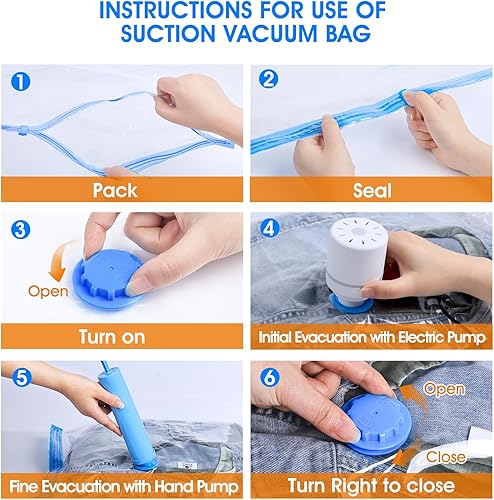 INSTRUCTIONS FOR USE OF SUCTION VACUUM BAG

1
Pack

2
Seal

3
Open
Turn on

4
Initial Evacuation with Electric Pump

5
Fine Evacuation with Hand Pump

6
Open
Close
Turn Right to close