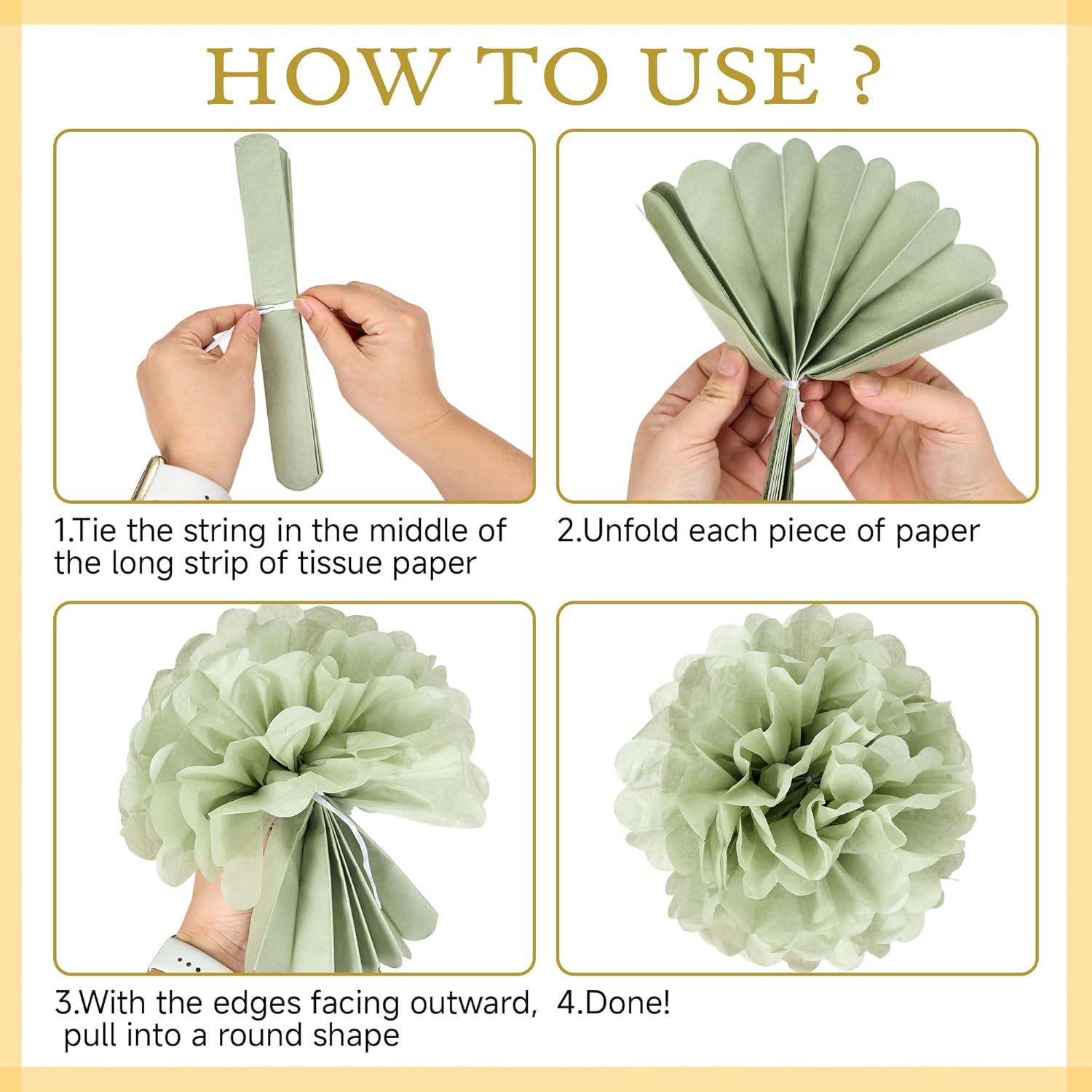 HOW TO USE ?

1.Tie the string in the middle of the long strip of tissue paper

2.Unfold each piece of paper

3.With the edges facing outward, pull into a round shape

4.Done!