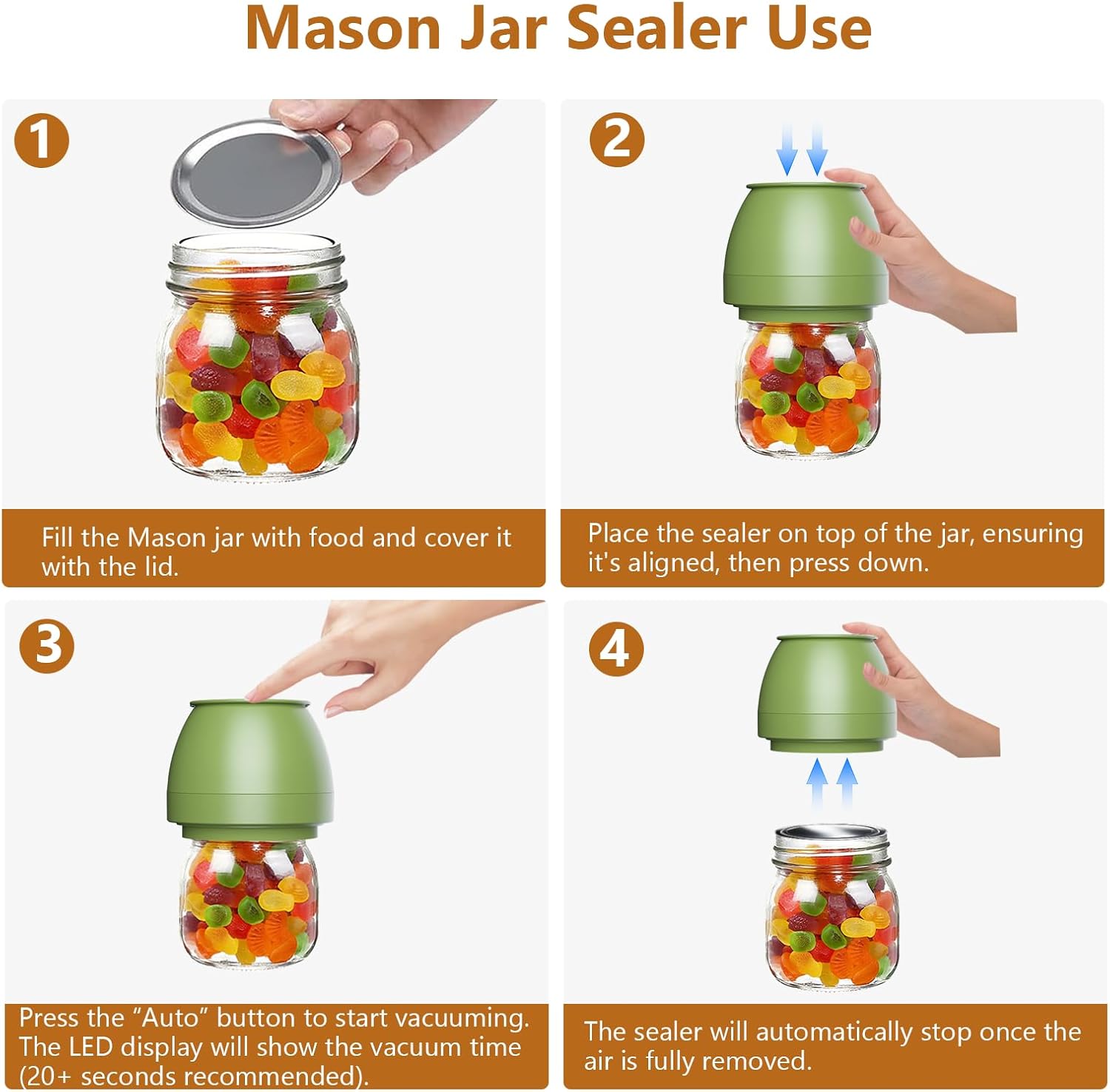 Mason Jar Sealer Use

1

Fill the Mason jar with food and cover it with the lid.

2

Place the sealer on top of the jar, ensuring it's aligned, then press down.

3

Press the “Auto” button to start vacuuming. The LED display will show the vacuum time (20+ seconds recommended).

4

The sealer will automatically stop once the air is fully removed.