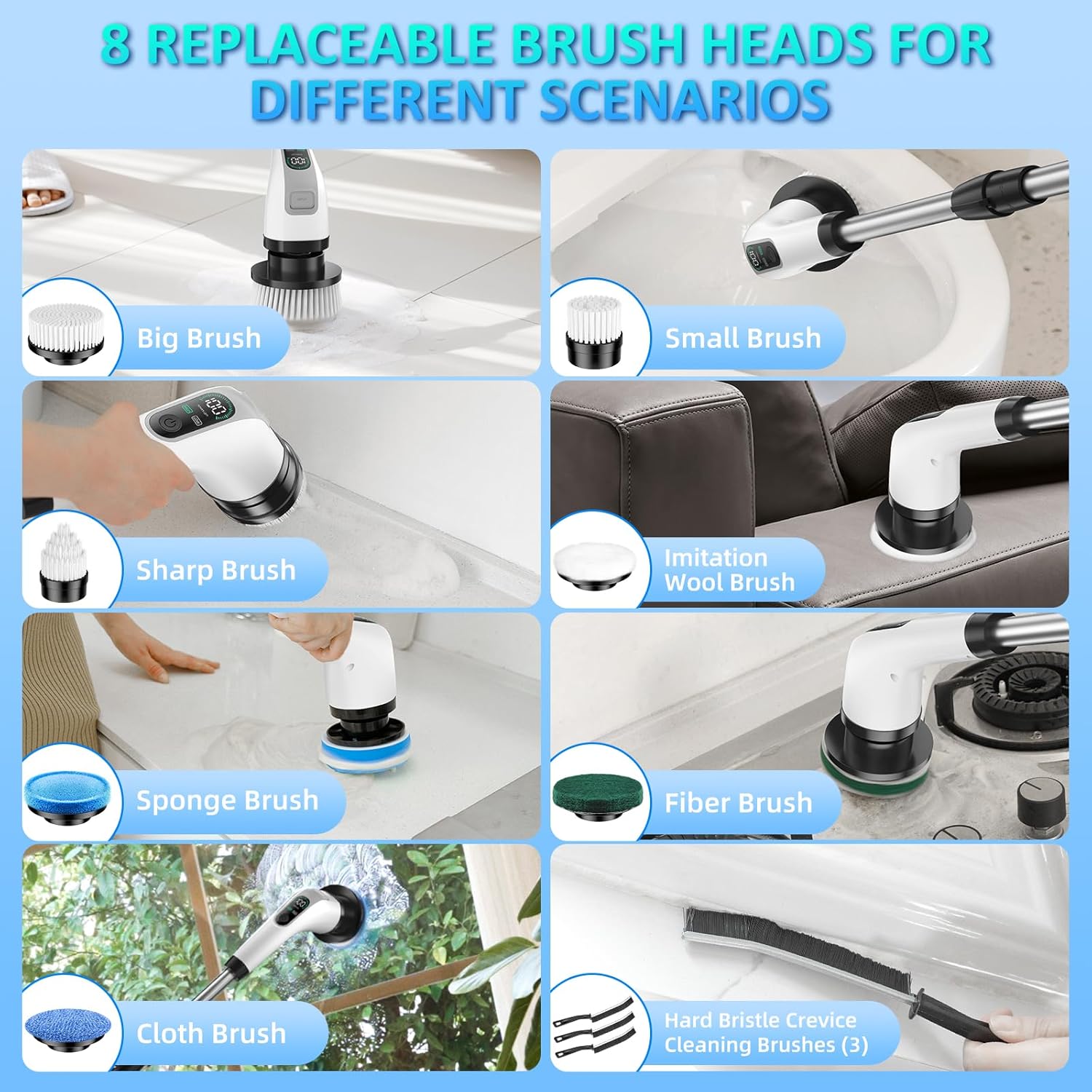 8 REPLACEABLE BRUSH HEADS FOR DIFFERENT SCENARIOS

Big Brush

Small Brush

Sharp Brush

Imitation Wool Brush

Sponge Brush

Fiber Brush

Cloth Brush

Hard Bristle Crevice Cleaning Brushes (3)