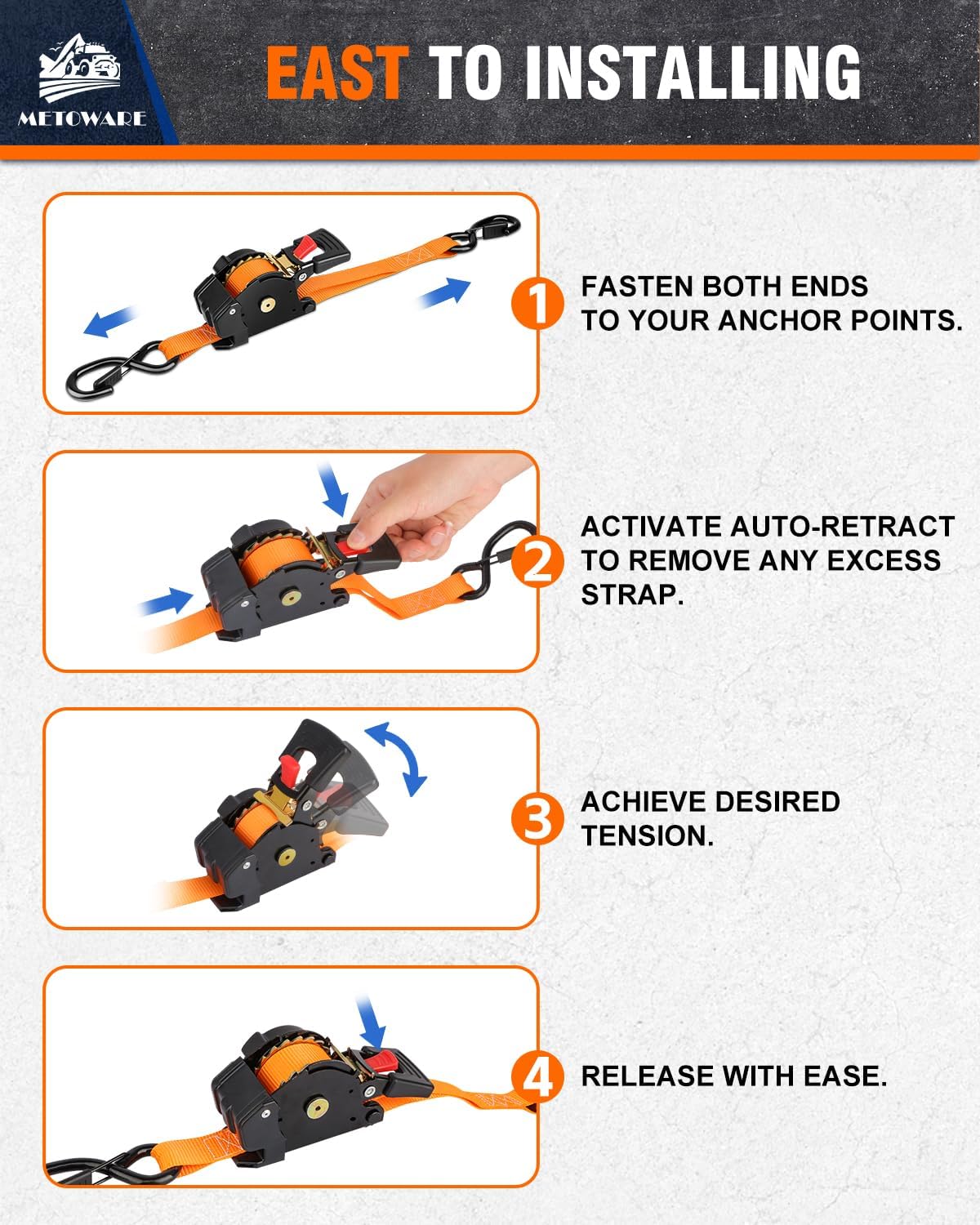 METOWARE

EAST TO INSTALLING

1 FASTEN BOTH ENDS TO YOUR ANCHOR POINTS.

2 ACTIVATE AUTO-RETRACT TO REMOVE ANY EXCESS STRAP.

3 ACHIEVE DESIRED TENSION.

4 RELEASE WITH EASE.