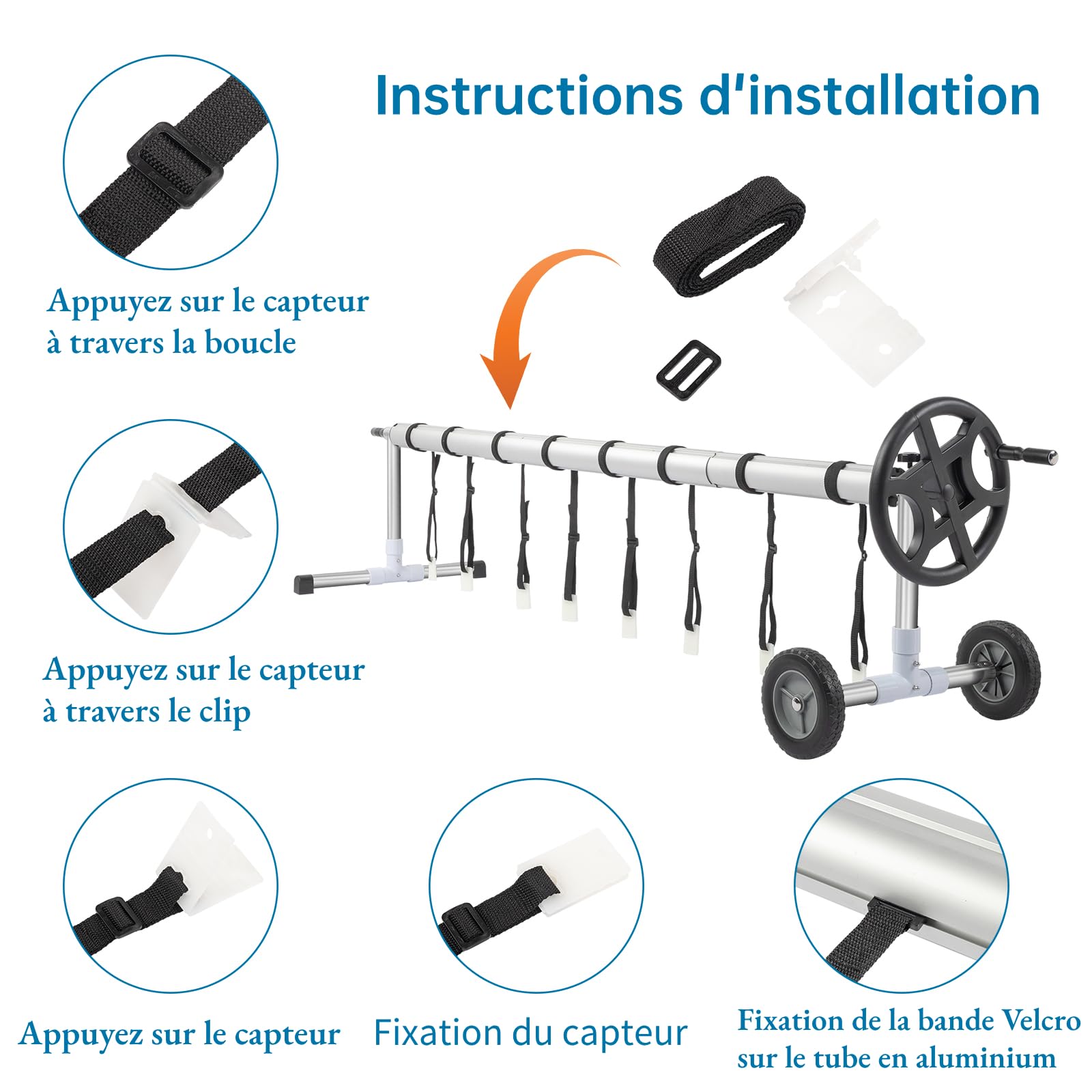 Instructions d'installation

Appuyez sur le capteur à travers la boucle

Appuyez sur le capteur à travers le clip

Appuyez sur le capteur

Fixation du capteur

Fixation de la bande Velcro sur le tube en aluminium