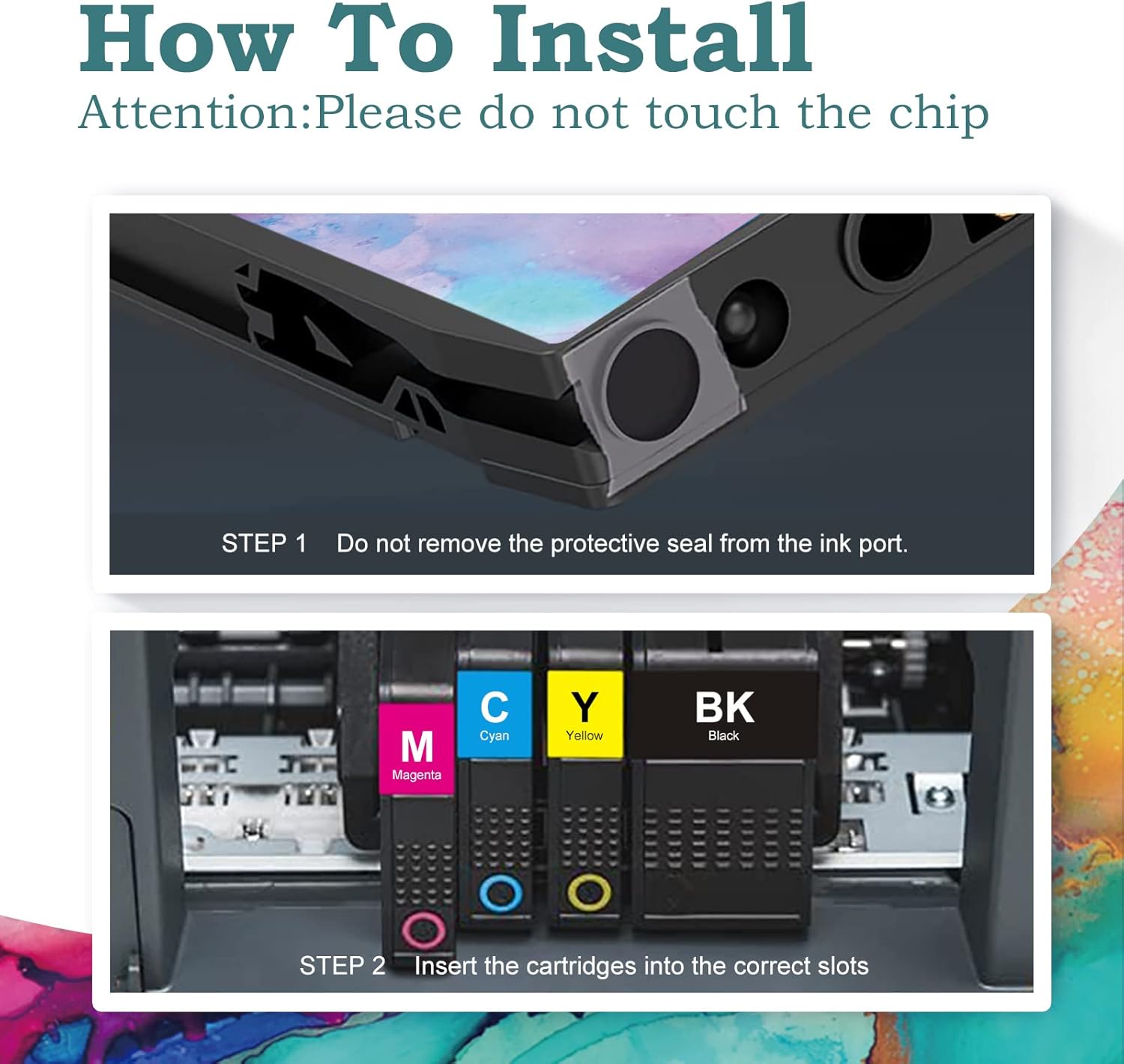 How To Install
Attention:Please do not touch the chip

STEP 1 Do not remove the protective seal from the ink port.

M
Magenta

C
Cyan

Y
Yellow

BK
Black

STEP 2 Insert the cartridges into the correct slots