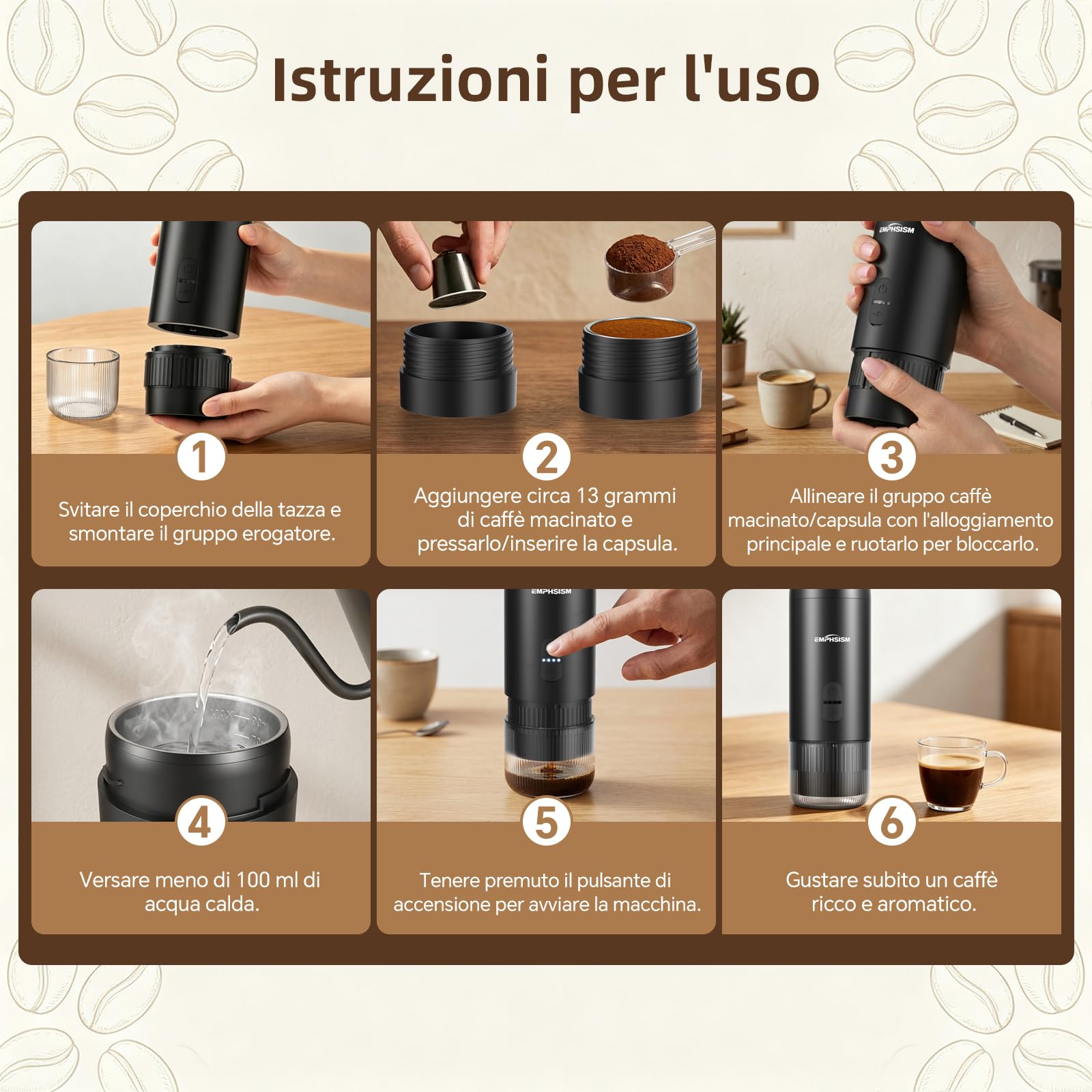 Istruzioni per l'uso

1

Svitare il coperchio della tazza e smontare il gruppo erogatore.

2

Aggiungere circa 13 grammi di caffè macinato e pressarlo/inserire la capsula.

EMPHSISM

3

Allineare il gruppo caffè macinato/capsula con l'alloggiamento principale e ruotarlo per bloccarlo.

4

Versare meno di 100 ml di acqua calda.

EMPHSISM

5

Tenere premuto il pulsante di accensione per avviare la macchina.

EMPHSISM

6

Gustare subito un caffè ricco e aromatico.