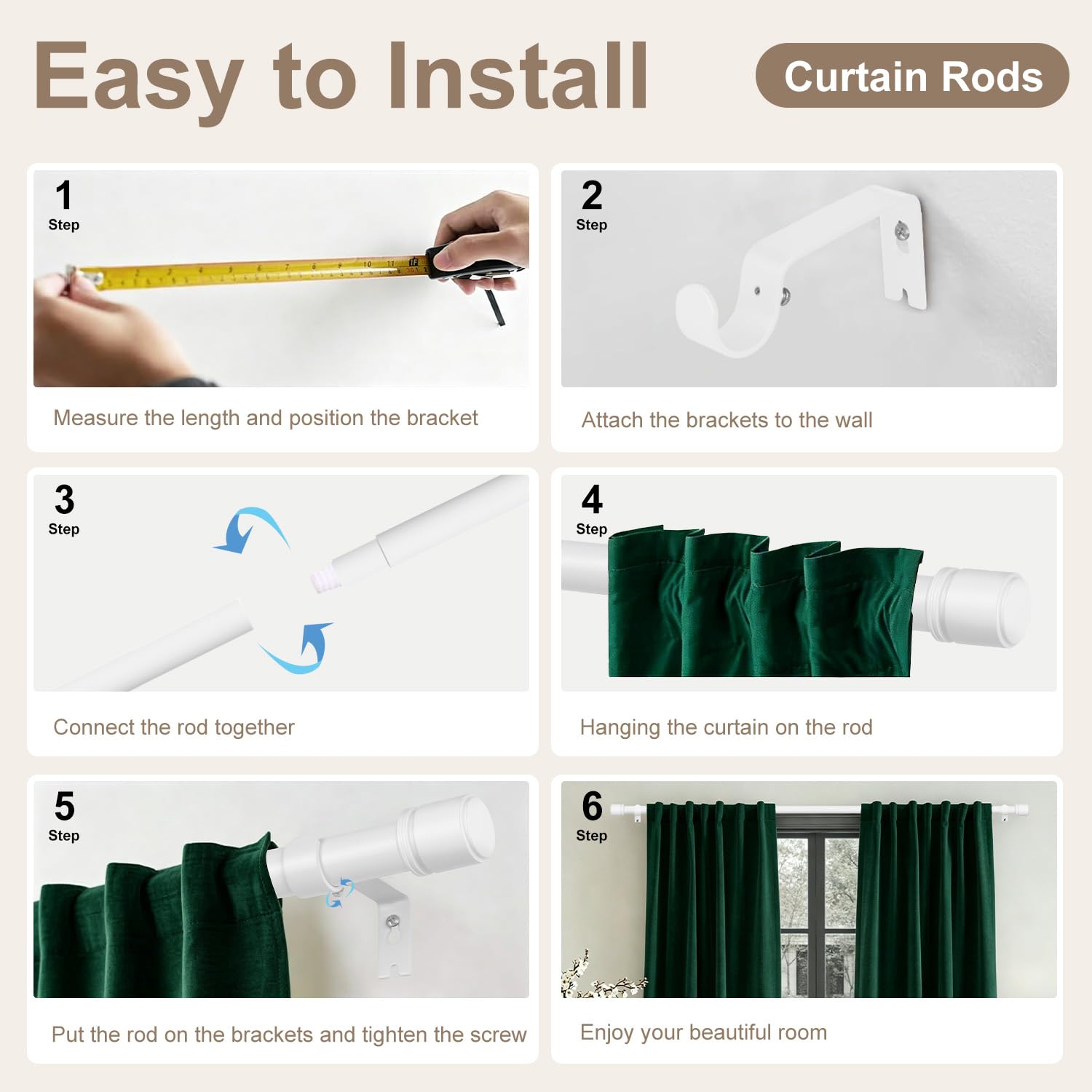 Easy to Install

Curtain Rods

1
Step

Measure the length and position the bracket

2
Step

Attach the brackets to the wall

3
Step

Connect the rod together

4
Step

Hanging the curtain on the rod

5
Step

Put the rod on the brackets and tighten the screw

6
Step

Enjoy your beautiful room