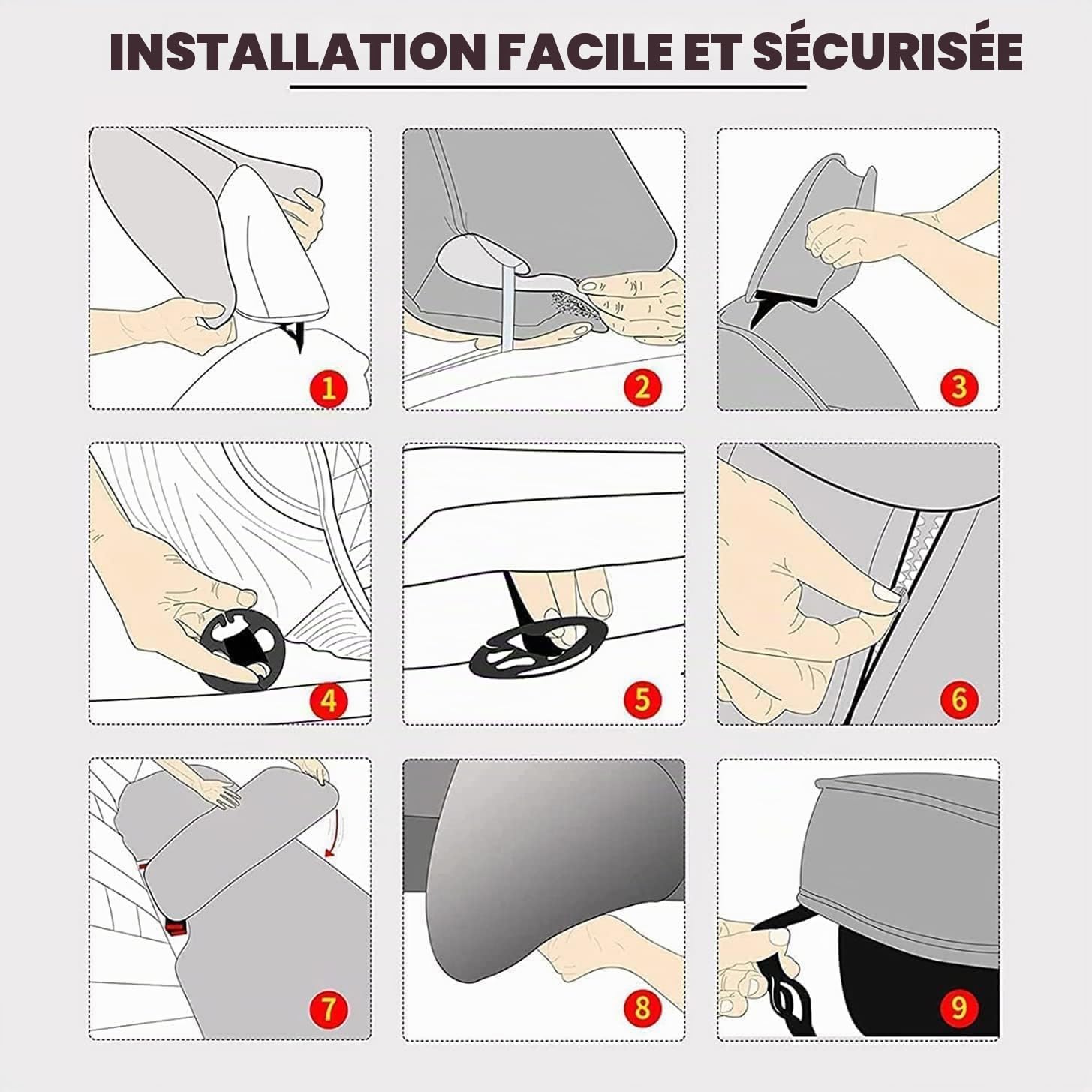 INSTALLATION FACILE ET SÉCURISÉE

1

2

3

4

5

6

7

8

9