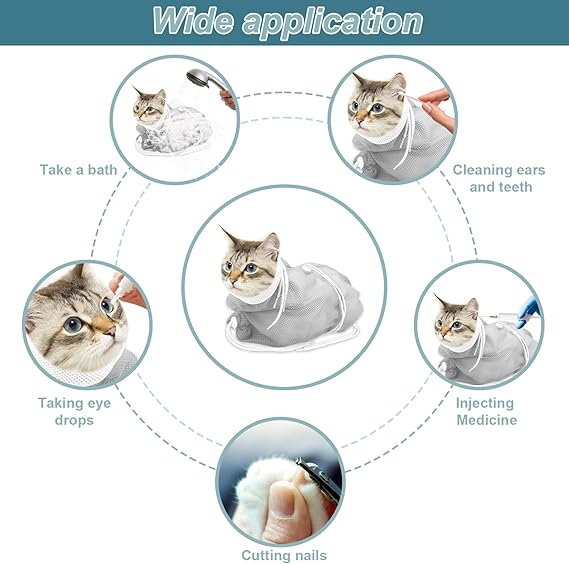 Wide application

Take a bath

Cleaning ears and teeth

Taking eye drops

Injecting Medicine

Cutting nails