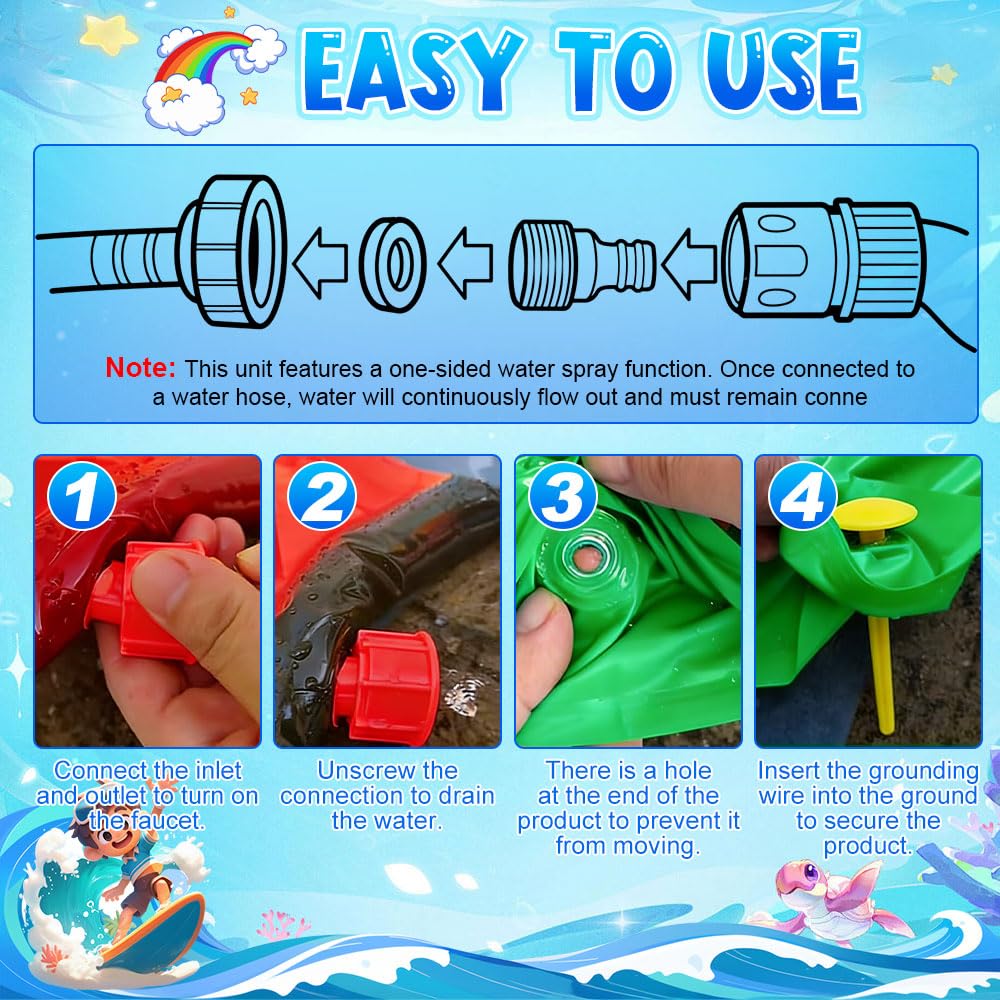 EASY TO USE

Note: This unit features a one-sided water spray function. Once connected to a water hose, water will continuously flow out and must remain conne

1

Connect the inlet and outlet to turn on the faucet.

2

Unscrew the connection to drain the water.

3

There is a hole at the end of the product to prevent it from moving.

4

Insert the grounding wire into the ground to secure the product.