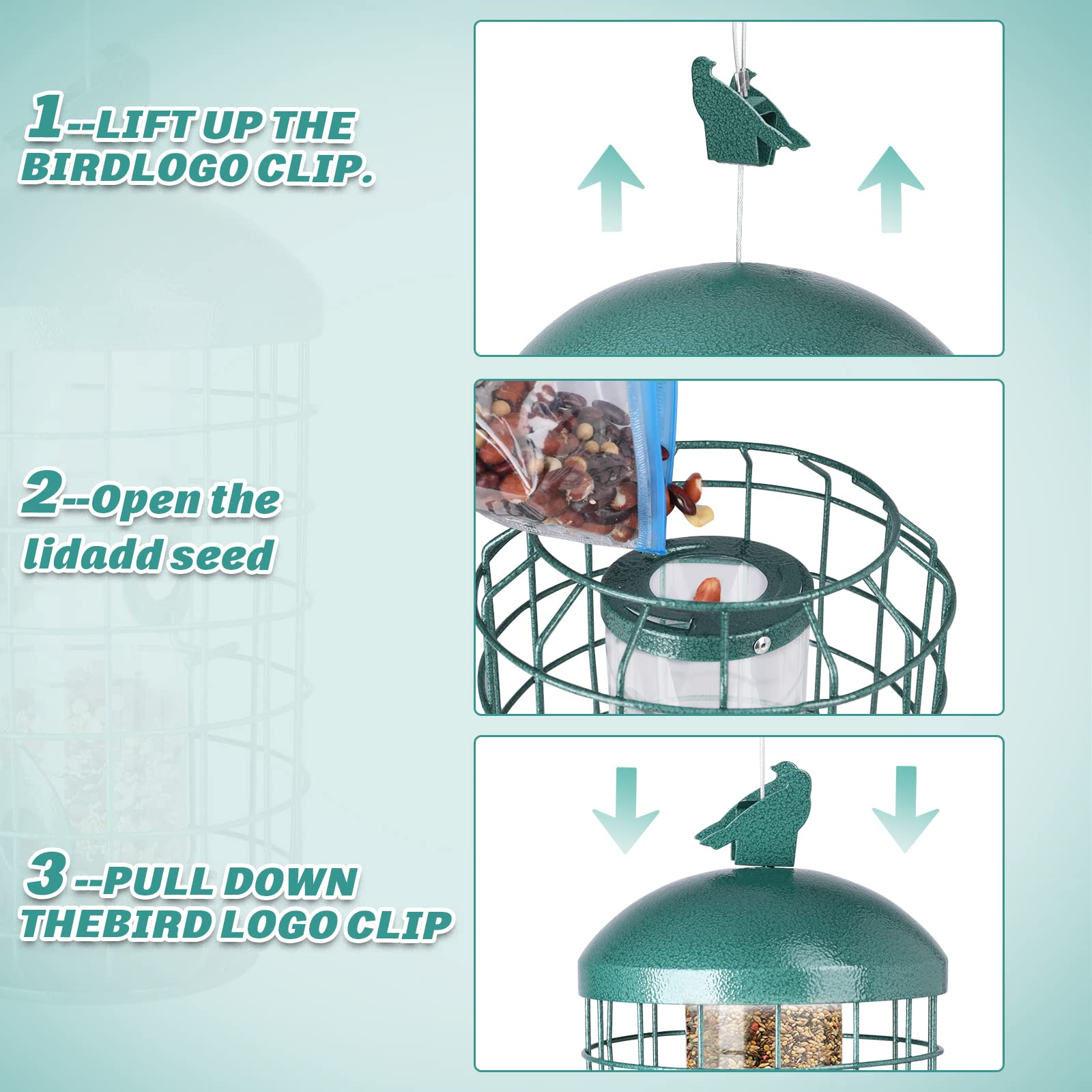 1--LIFT UP THE BIRDLOGO CLIP.

2--Open the lidadd seed

3 --PULL DOWN THEBIRD LOGO CLIP