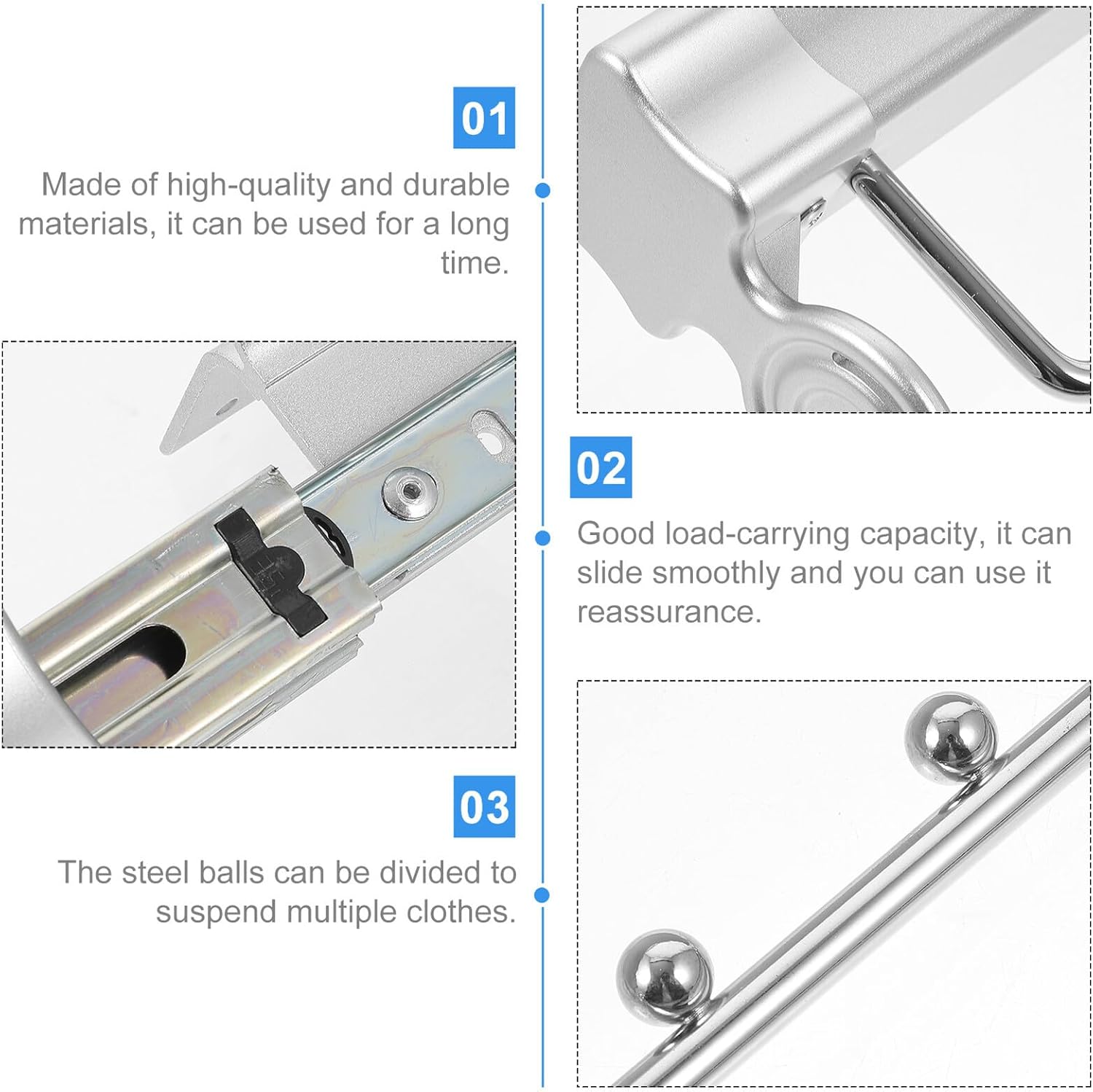 01

Made of high-quality and durable materials, it can be used for a long time.

02

Good load-carrying capacity, it can slide smoothly and you can use it reassurance.

03

The steel balls can be divided to suspend multiple clothes.