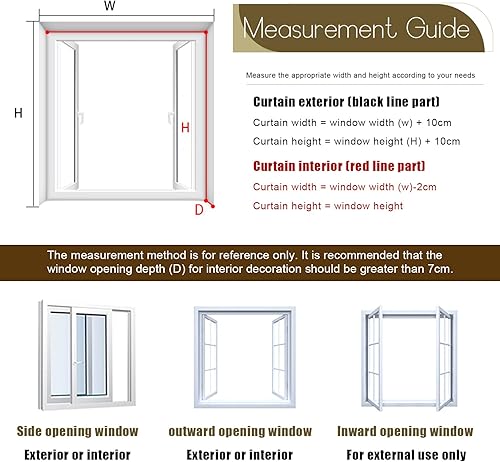 W

H

H

D

Measurement Guide

Measure the appropriate width and height according to your needs

Curtain exterior (black line part)

Curtain width = window width (w) + 10cm

Curtain height = window height (H) + 10cm

Curtain interior (red line part)

Curtain width = window width (w)-2cm

Curtain height = window height

The measurement method is for reference only. It is recommended that the window opening depth (D) for interior decoration should be greater than 7cm.

Side opening window
Exterior or interior

outward opening window
Exterior or interior

Inward opening window
For external use only