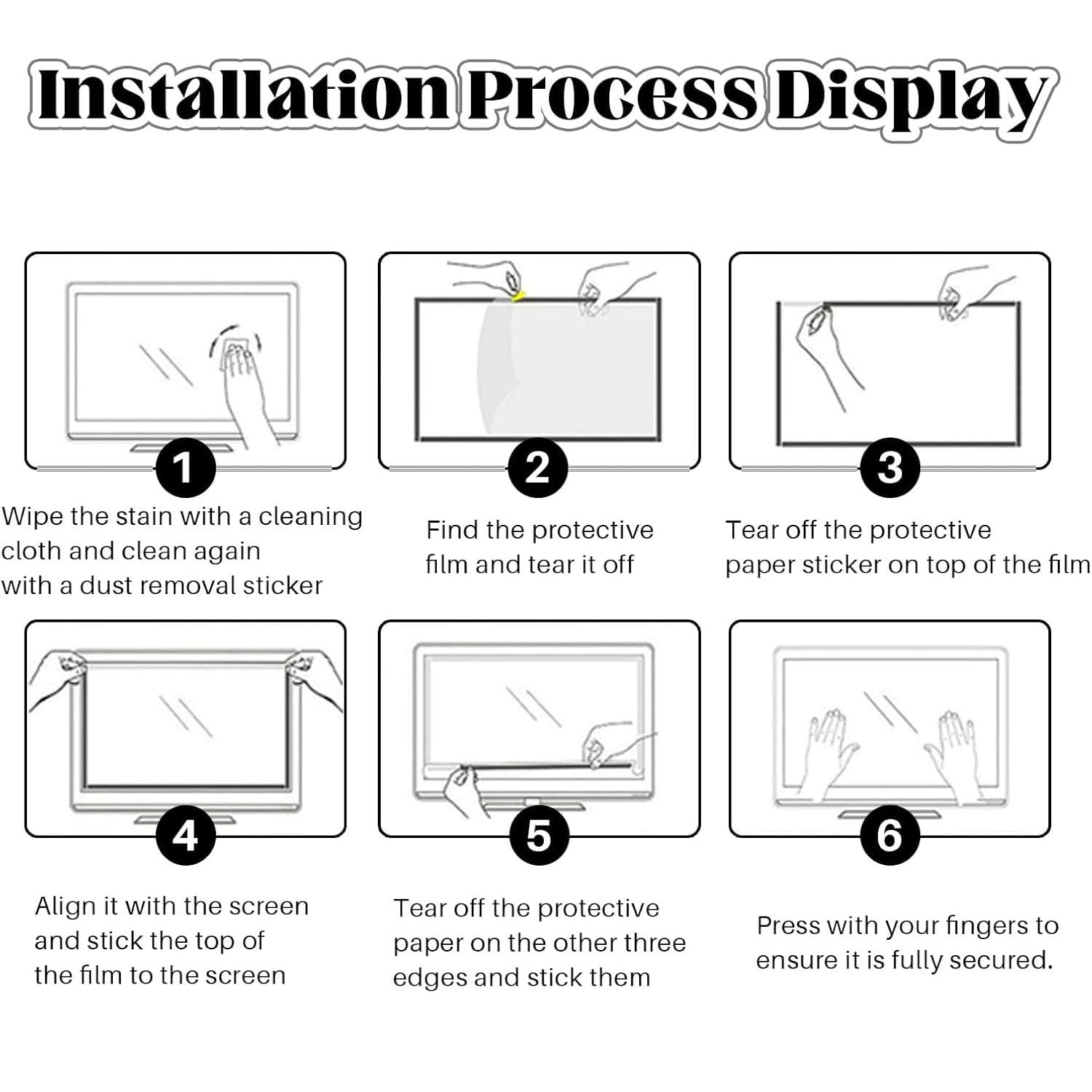 Installation Process Display

1

Wipe the stain with a cleaning cloth and clean again with a dust removal sticker

2

Find the protective film and tear it off

3

Tear off the protective paper sticker on top of the film

4

Align it with the screen and stick the top of the film to the screen

5

Tear off the protective paper on the other three edges and stick them

6

Press with your fingers to ensure it is fully secured.