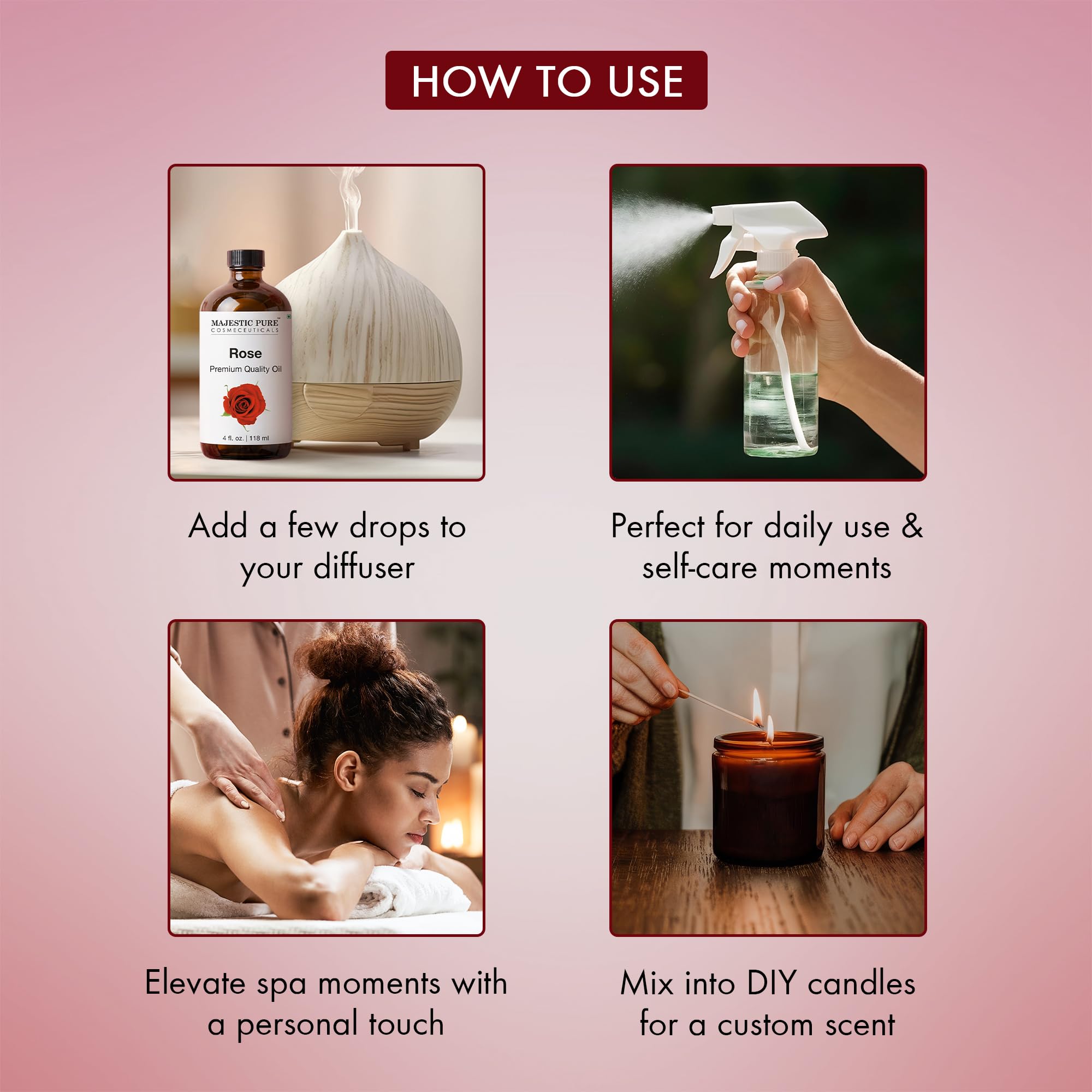 HOW TO USE

MAJESTIC PURE™
COSMECEUTICALS

Rose

Premium Quality Oil

4 fl. oz. | 118 ml

Add a few drops to your diffuser

Perfect for daily use & self-care moments

Elevate spa moments with a personal touch

Mix into DIY candles for a custom scent