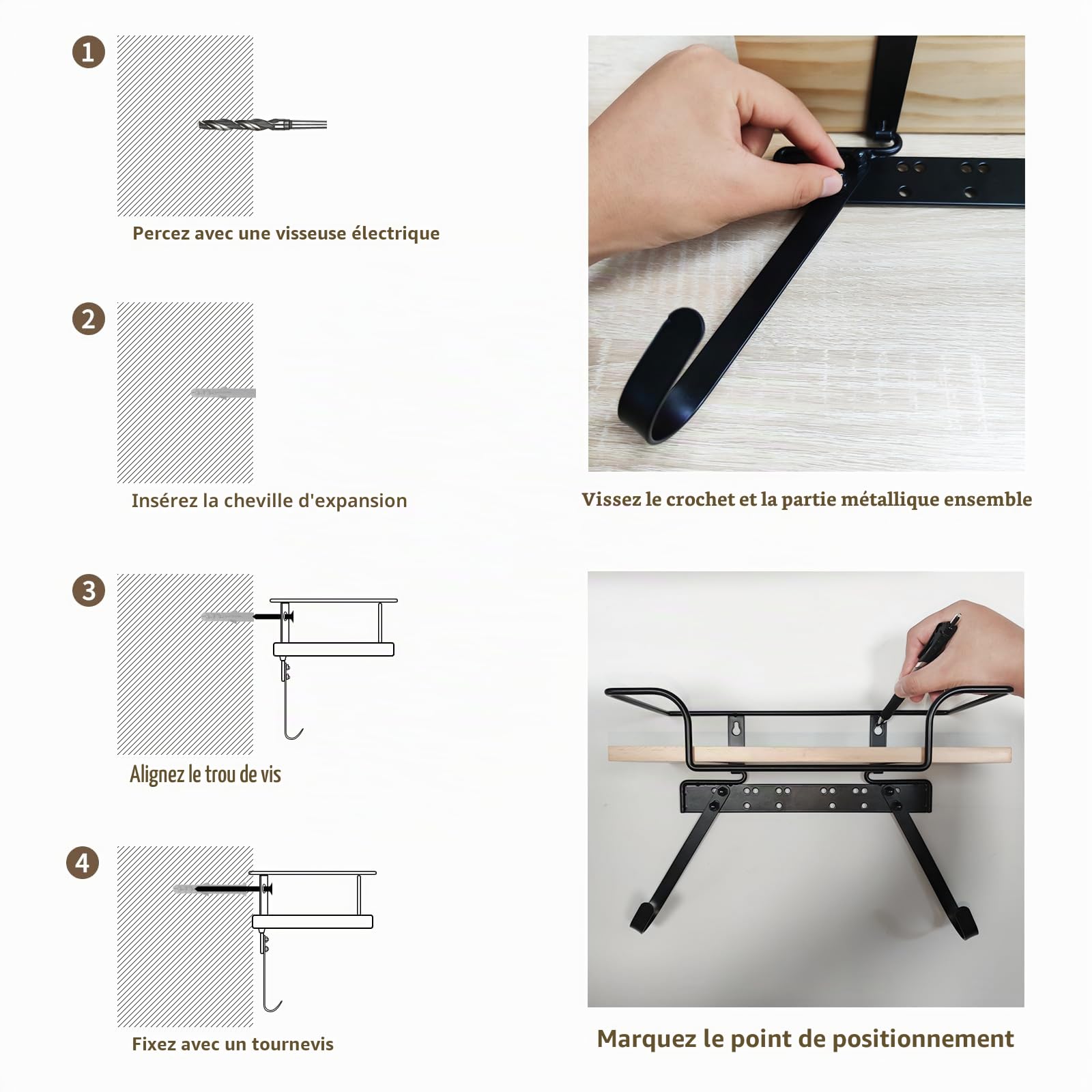 1

Percez avec une visseuse électrique

2

Insérez la cheville d'expansion

3

Alignez le trou de vis

4

Fixez avec un tournevis

Vissez le crochet et la partie métallique ensemble

Marquez le point de positionnement