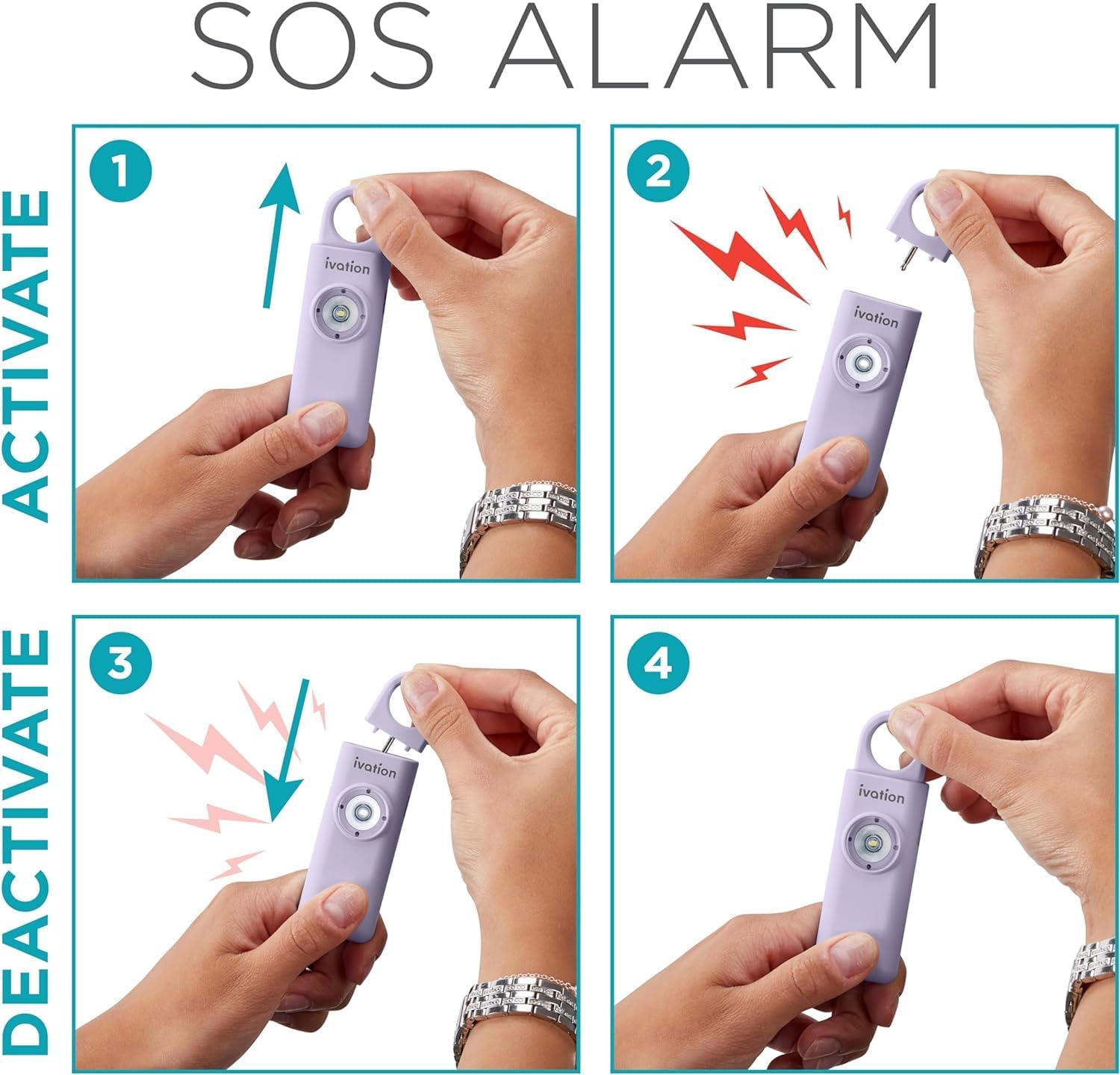 SOS ALARM

ACTIVATE

1

ivation

2

ivation

DEACTIVATE

3

ivation

4

ivation