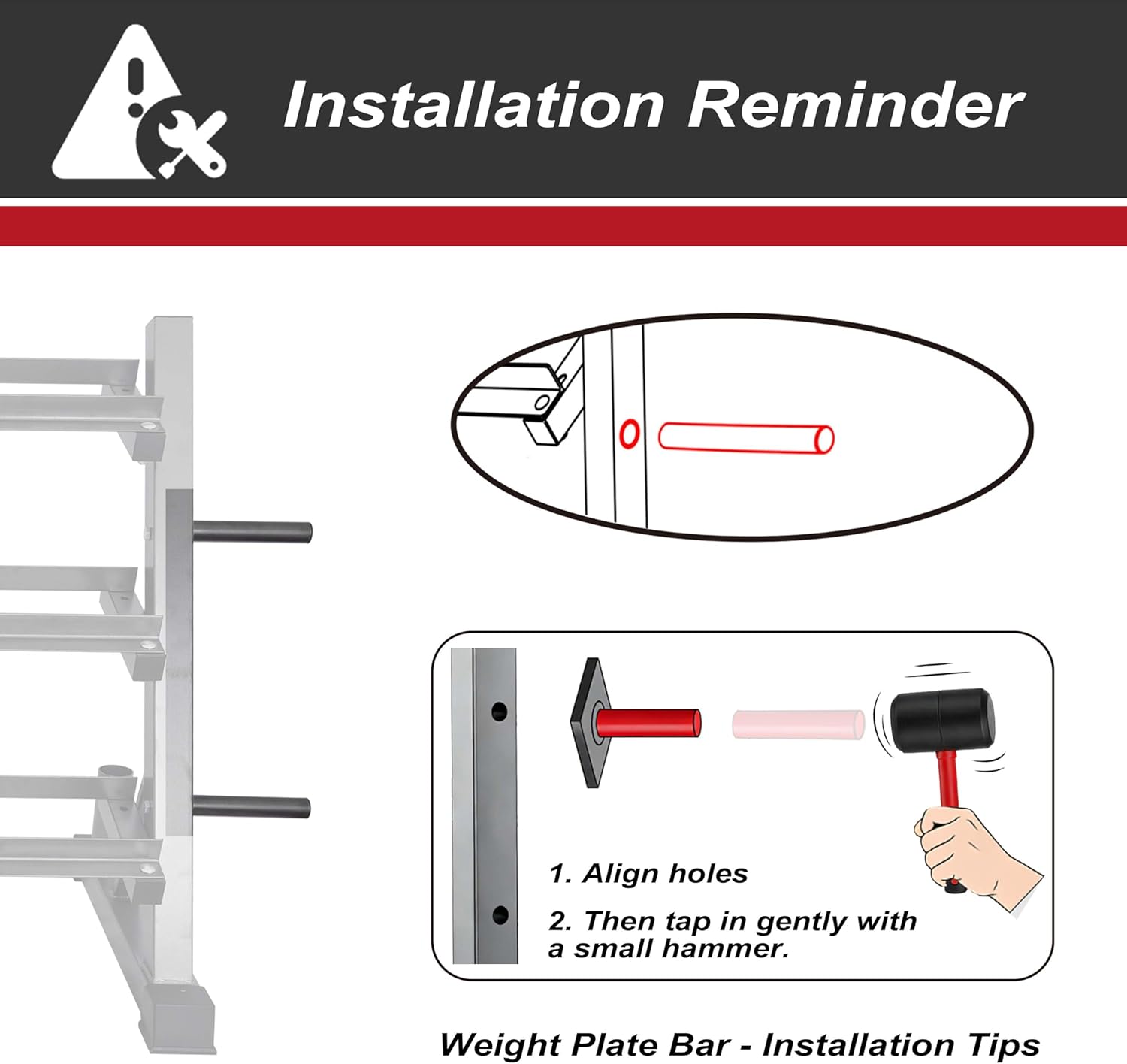 Installation Reminder

1. Align holes

2. Then tap in gently with a small hammer.

Weight Plate Bar - Installation Tips