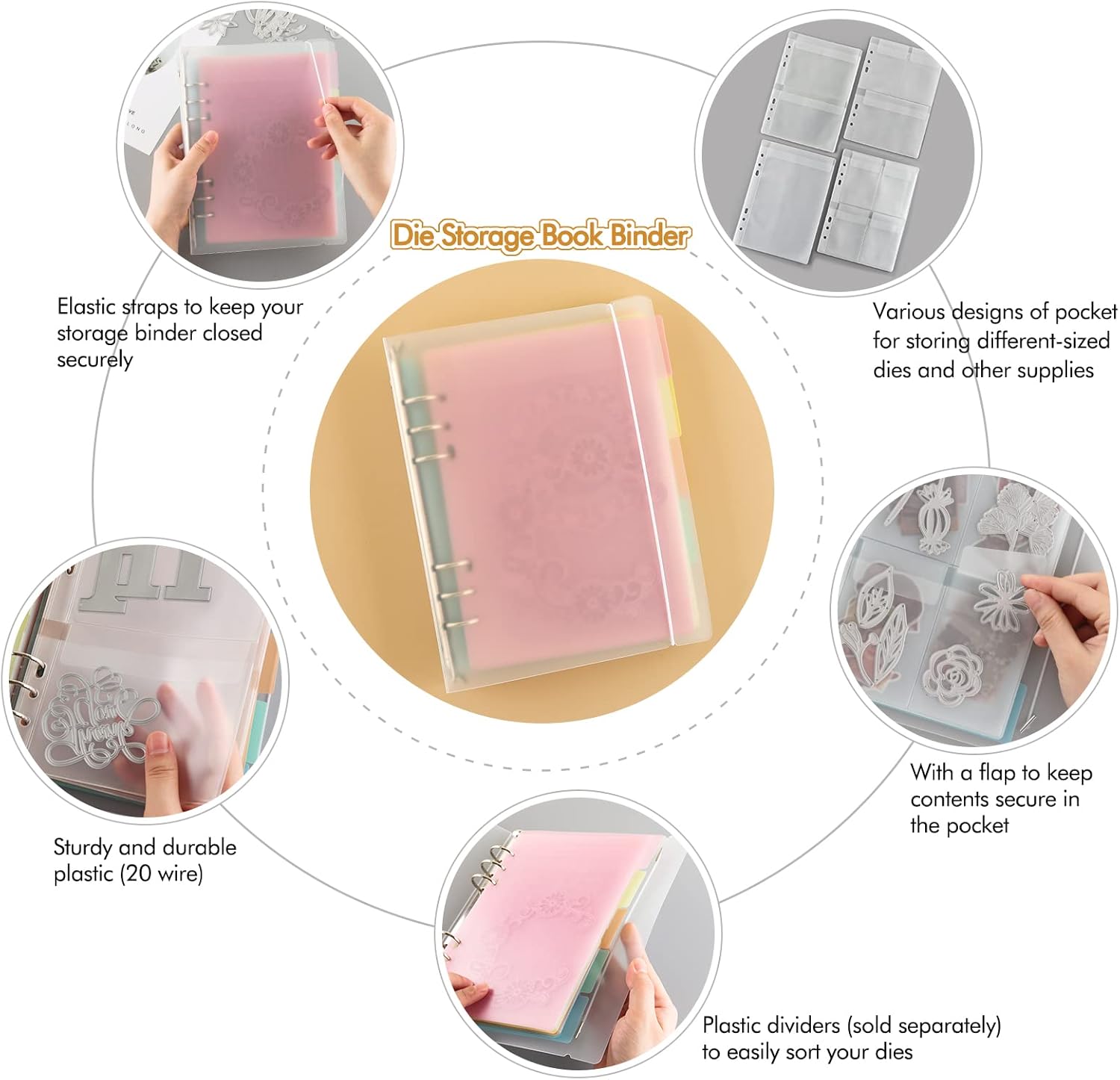 Die Storage Book Binder

Elastic straps to keep your storage binder closed securely

Various designs of pocket for storing different-sized dies and other supplies

Sturdy and durable plastic (20 wire)

With a flap to keep contents secure in the pocket

Plastic dividers (sold separately) to easily sort your dies