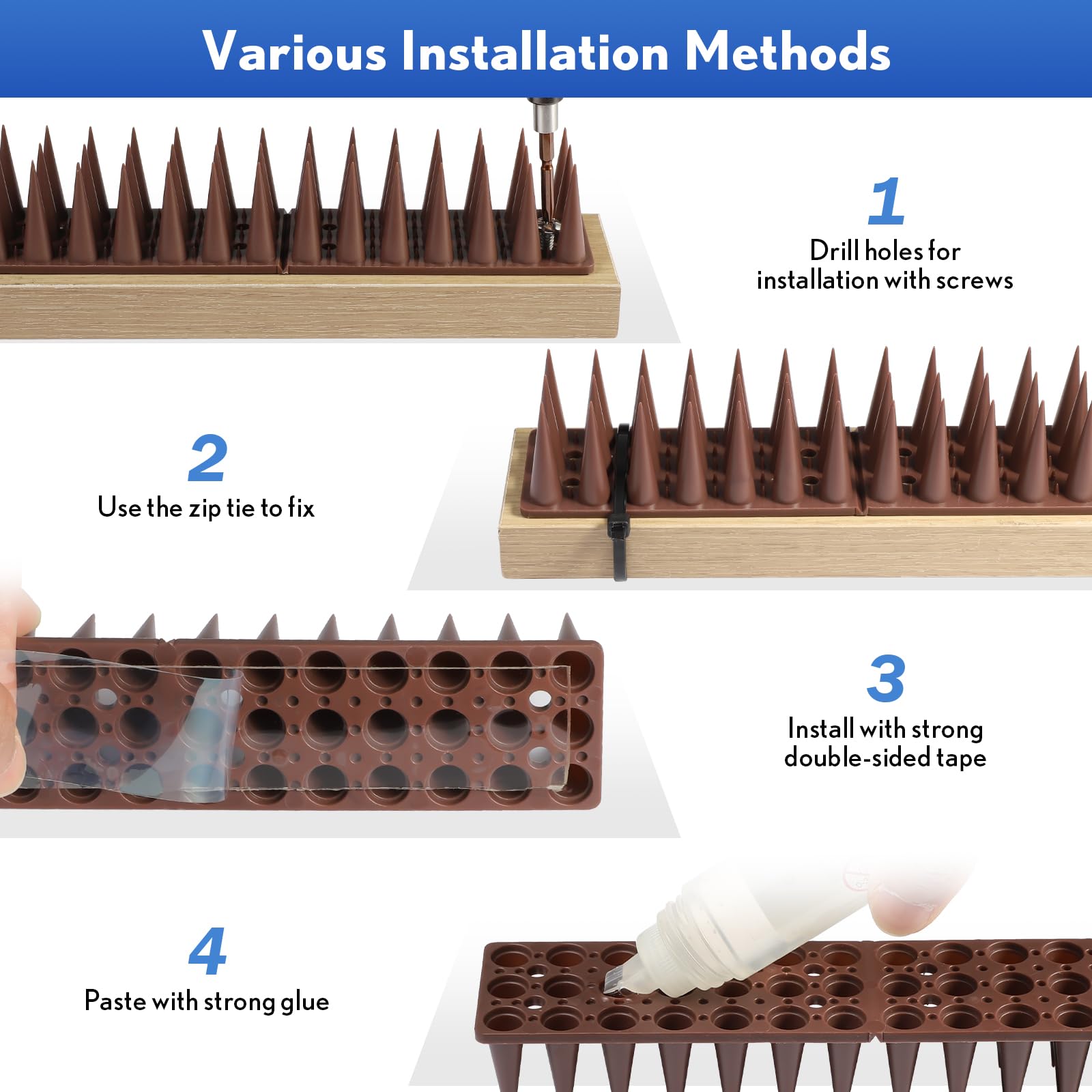 Various Installation Methods

1
Drill holes for installation with screws

2
Use the zip tie to fix

3
Install with strong double-sided tape

4
Paste with strong glue