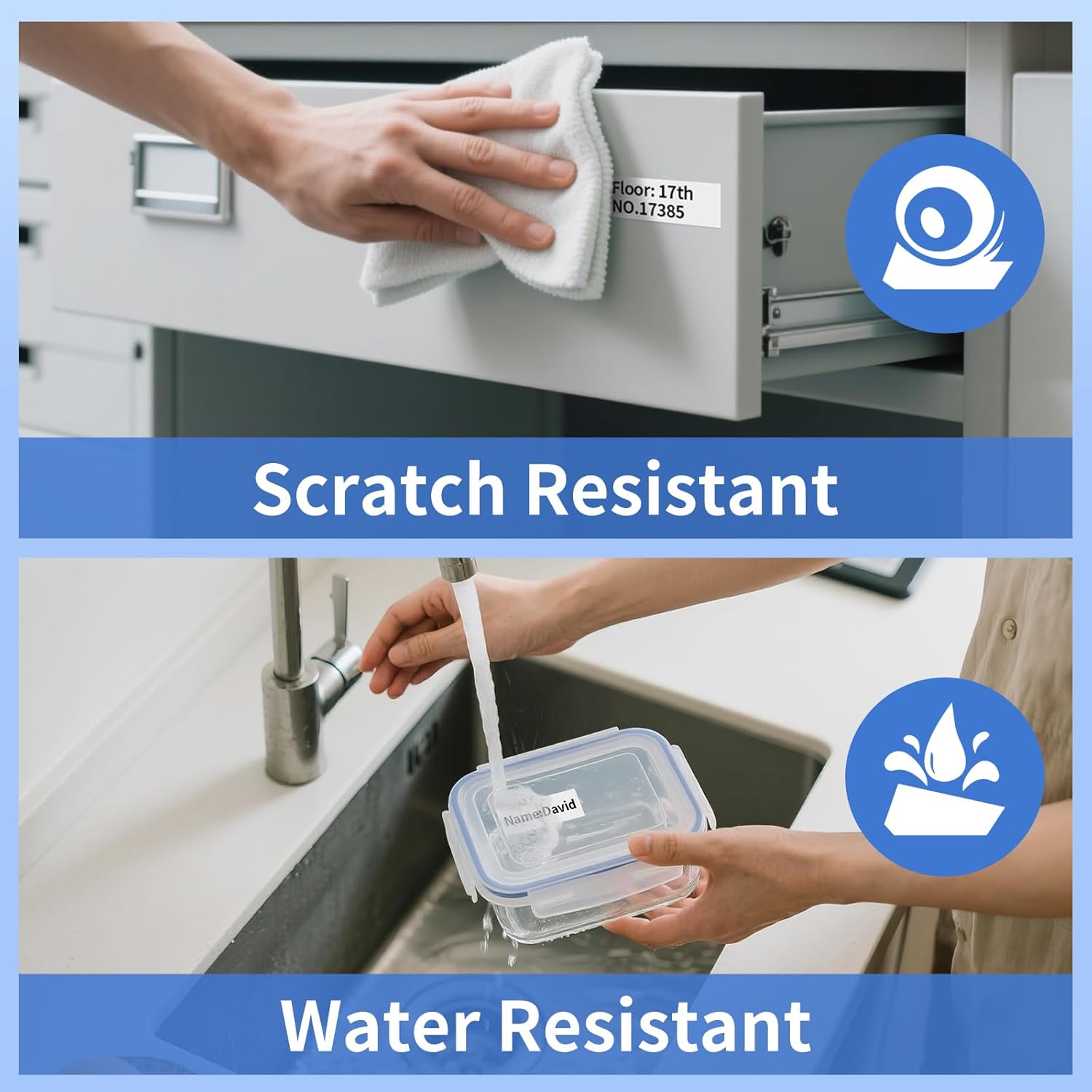 Floor: 17th
NO.17385

Scratch Resistant

Name:David

Water Resistant