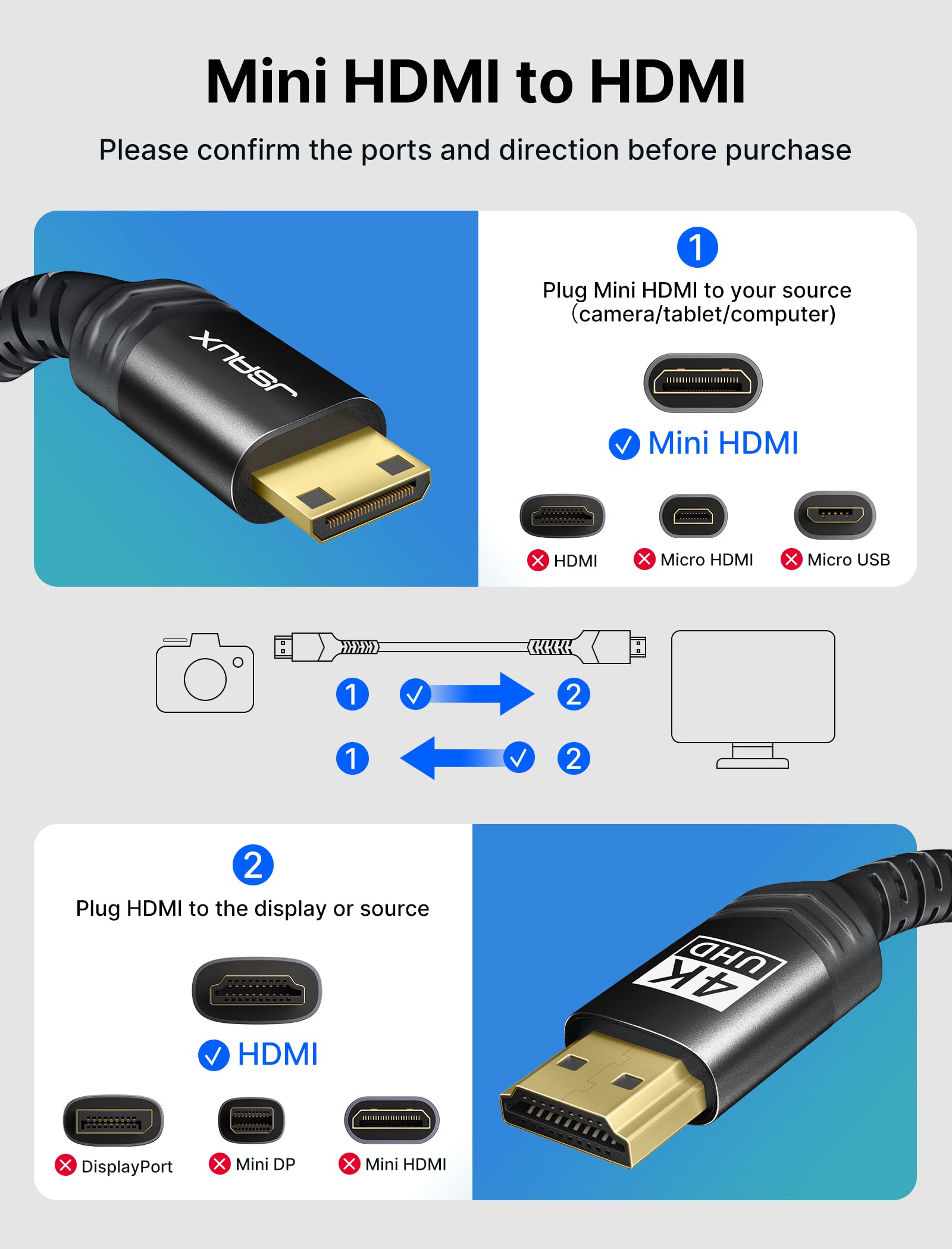 Mini HDMI to HDMI

Please confirm the ports and direction before purchase

JSAUX

1

Plug Mini HDMI to your source (camera/tablet/computer)

Mini HDMI

HDMI

Micro HDMI

Micro USB

1

2

1

2

2

Plug HDMI to the display or source

HDMI

DisplayPort

Mini DP

Mini HDMI

4K UHD