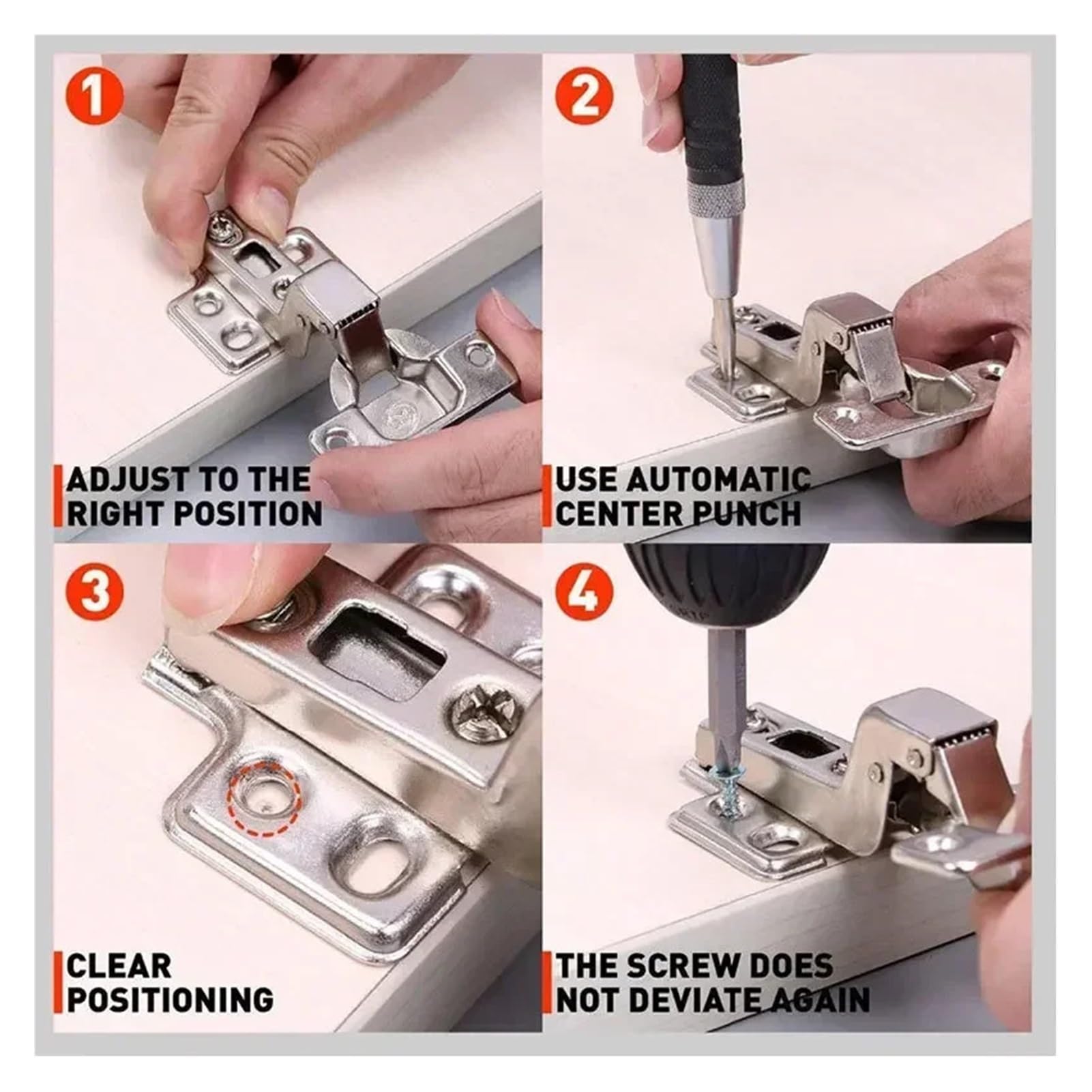 1
ADJUST TO THE RIGHT POSITION

2
USE AUTOMATIC CENTER PUNCH

3
CLEAR POSITIONING

4
THE SCREW DOES NOT DEVIATE AGAIN