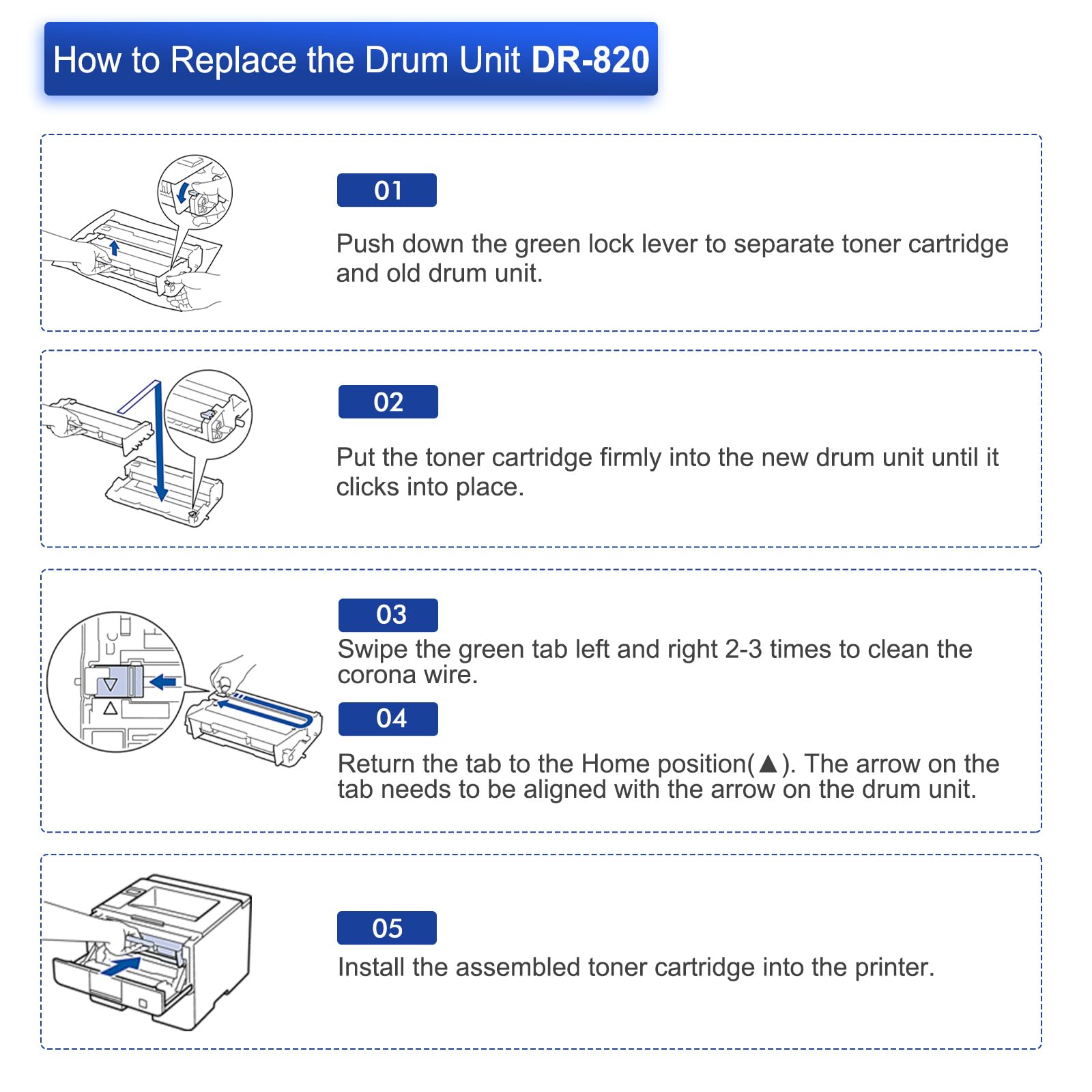 How to Replace the Drum Unit DR-820

01

Push down the green lock lever to separate toner cartridge and old drum unit.

02

Put the toner cartridge firmly into the new drum unit until it clicks into place.

03

Swipe the green tab left and right 2-3 times to clean the corona wire.

04

Return the tab to the Home position(▲). The arrow on the tab needs to be aligned with the arrow on the drum unit.

05

Install the assembled toner cartridge into the printer.