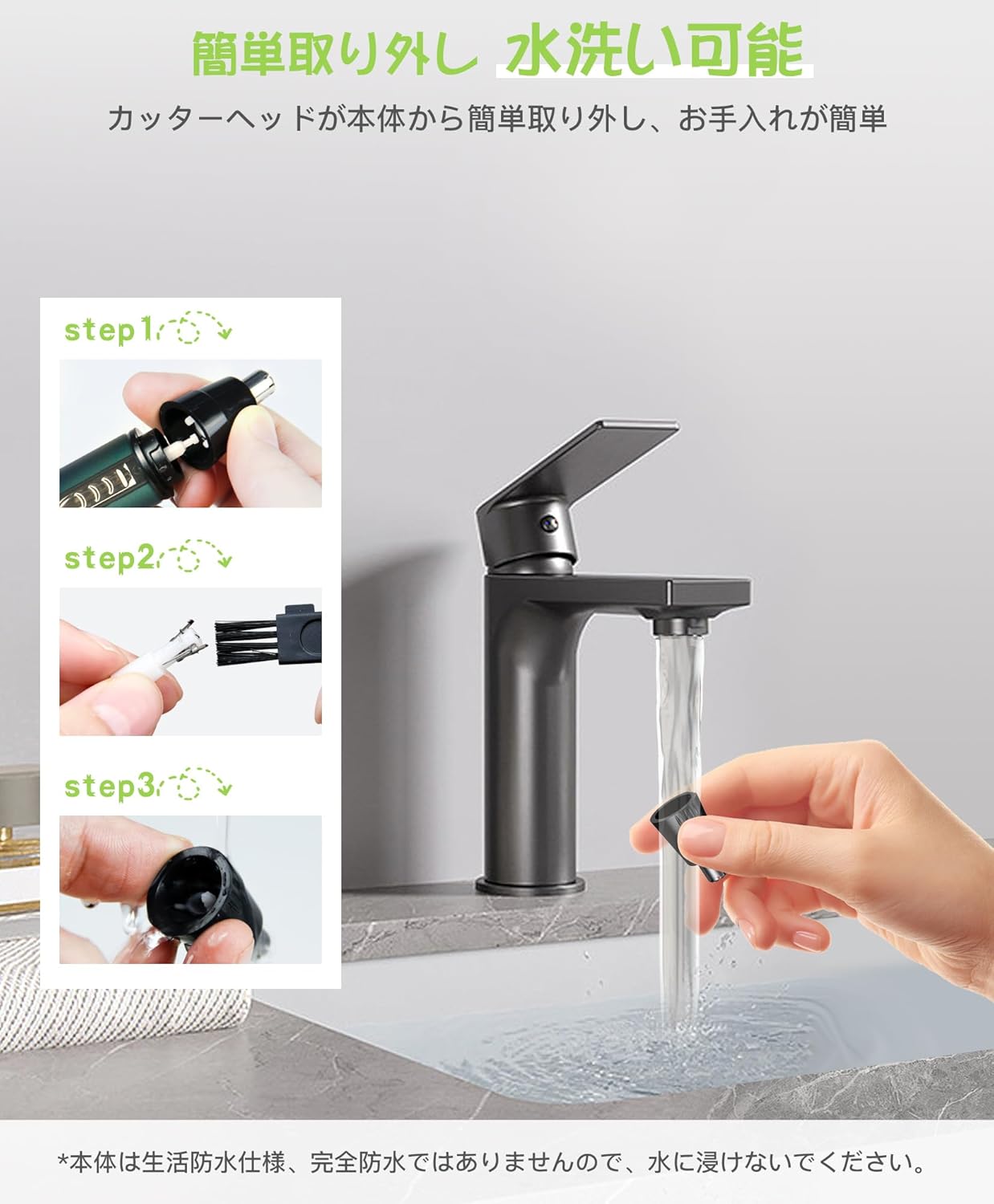 簡単取り外し 水洗い可能

カッターヘッドが本体から簡単取り外し、お手入れが簡単

step1

step2

step3

*本体は生活防水仕様、完全防水ではありませんので、水に浸けないでください。